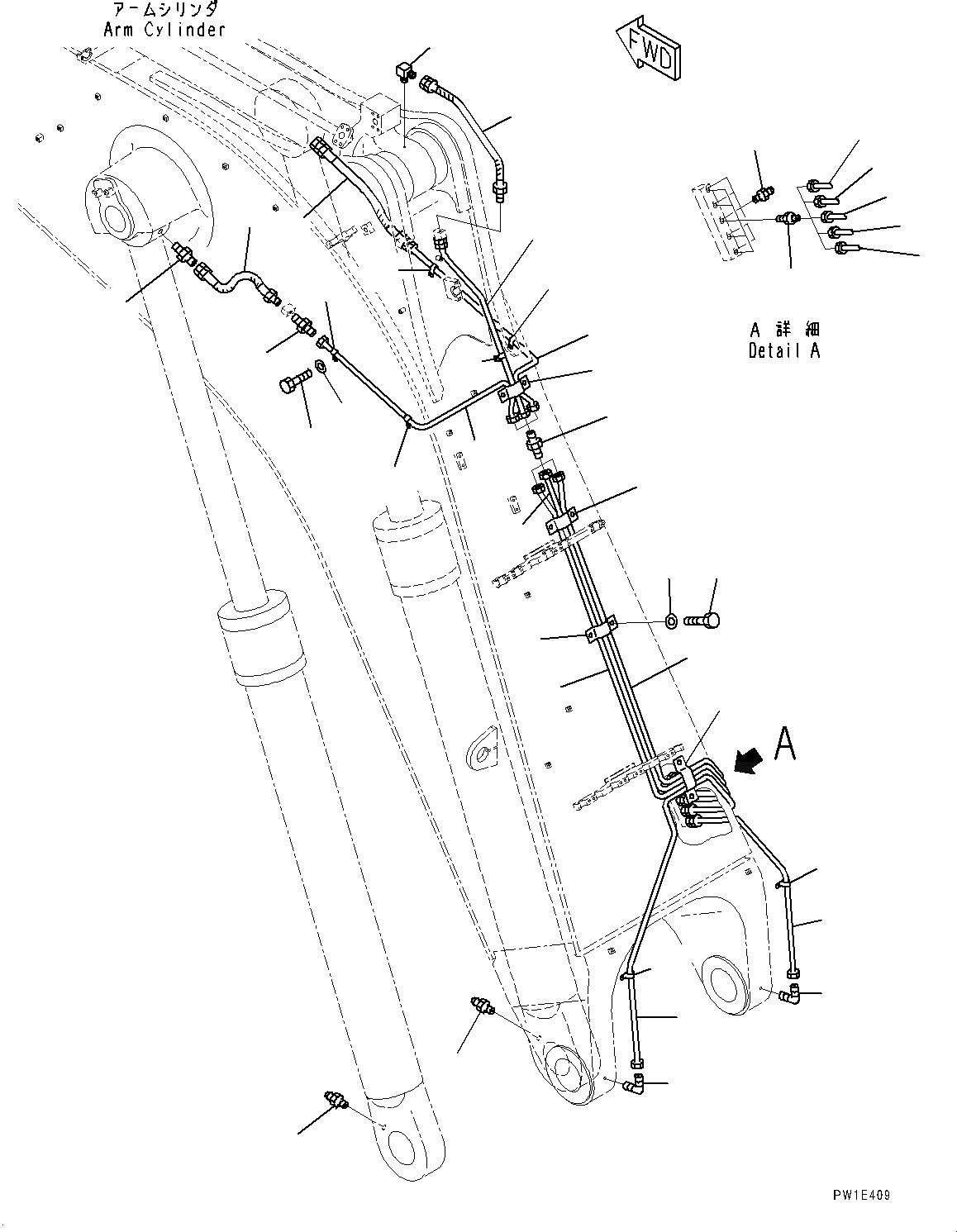 アームシリンダ
Arm Cylinder

FWD

A 詳 細
Detail A

A

PW1E409