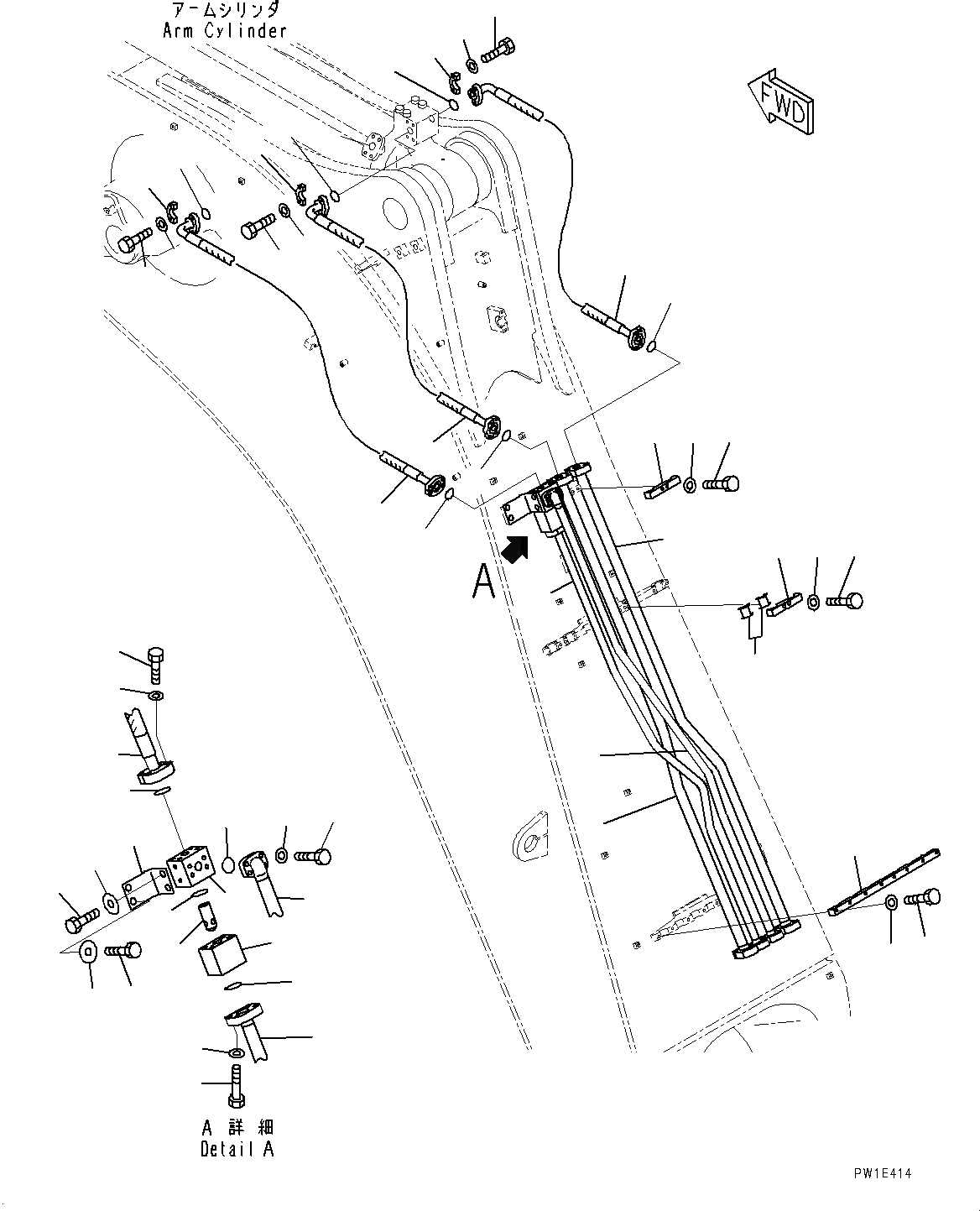 アームシリンダ
Arm Cylinder

FWD

A

A 詳細
Detail A

PW1E414