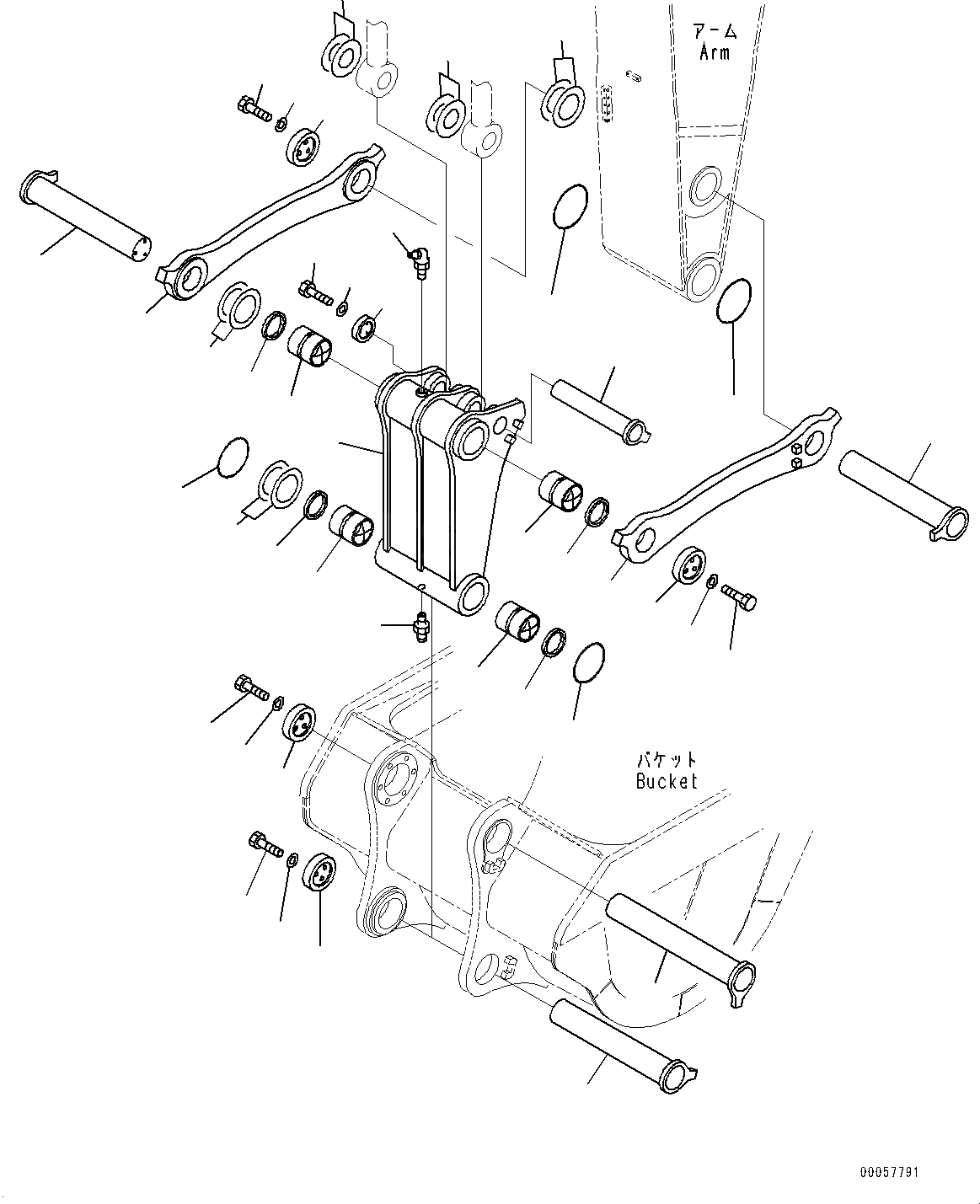 アーム
Arm

バケット
Bucket

00057791