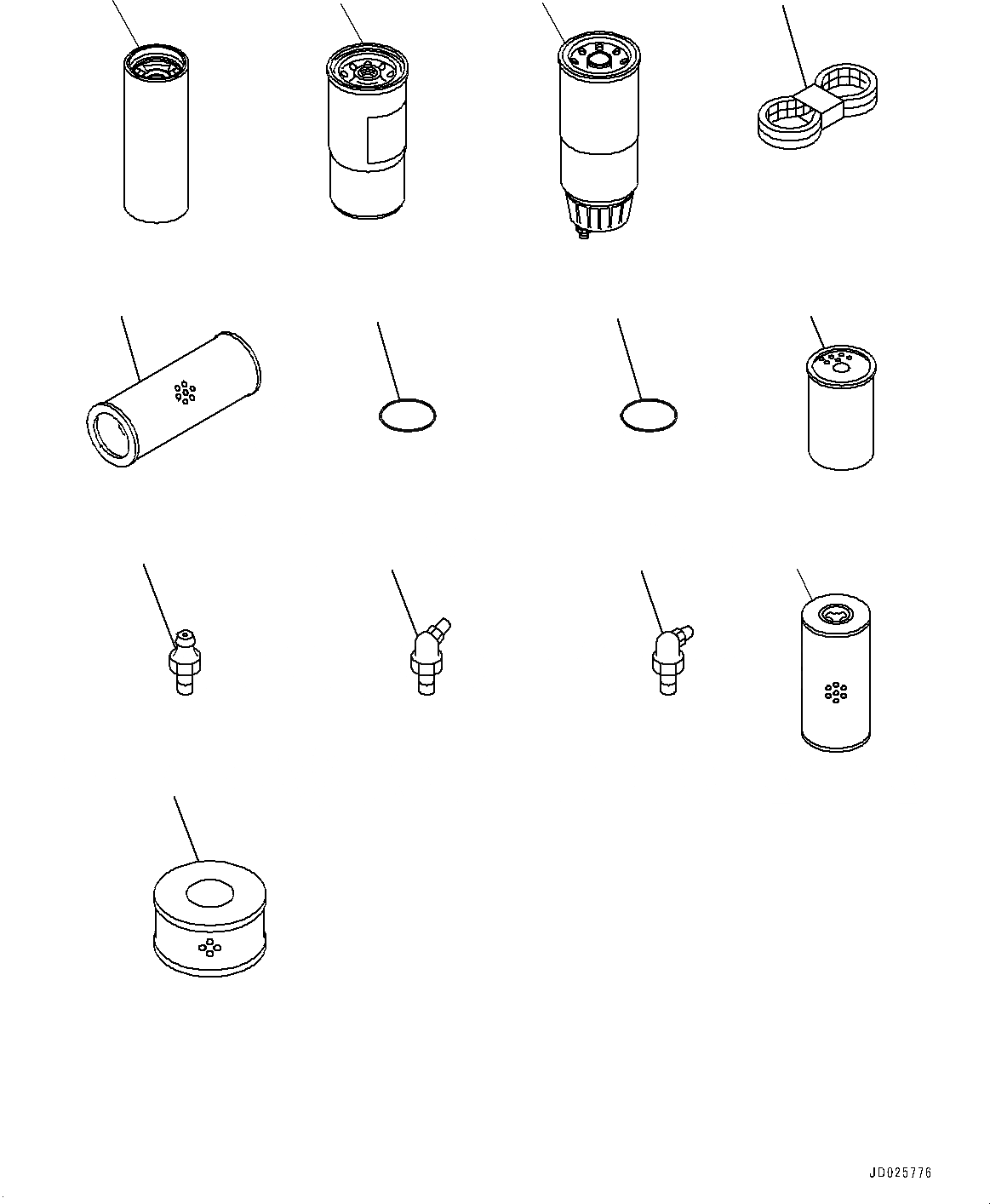 JD025776