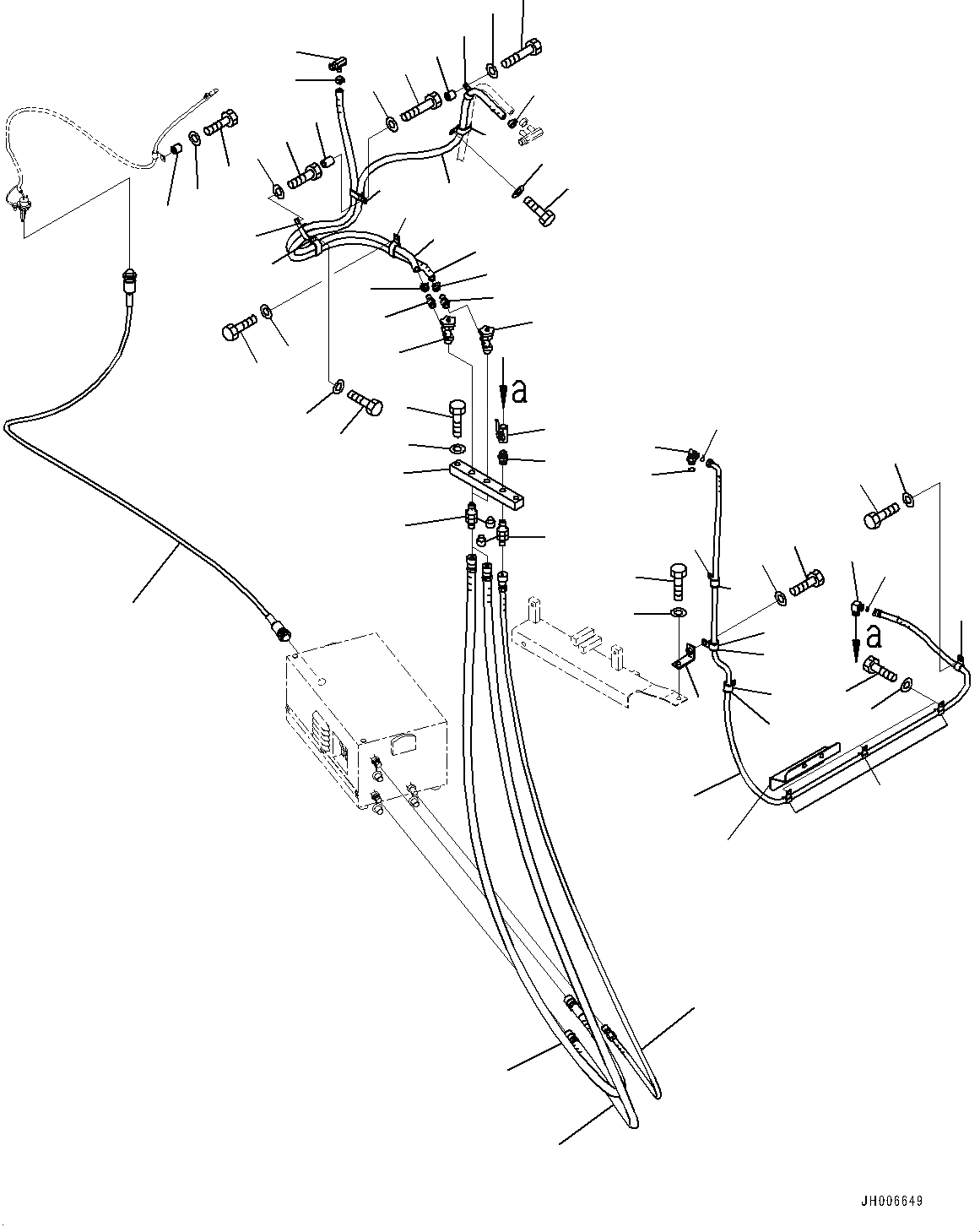 a

a

JH006649