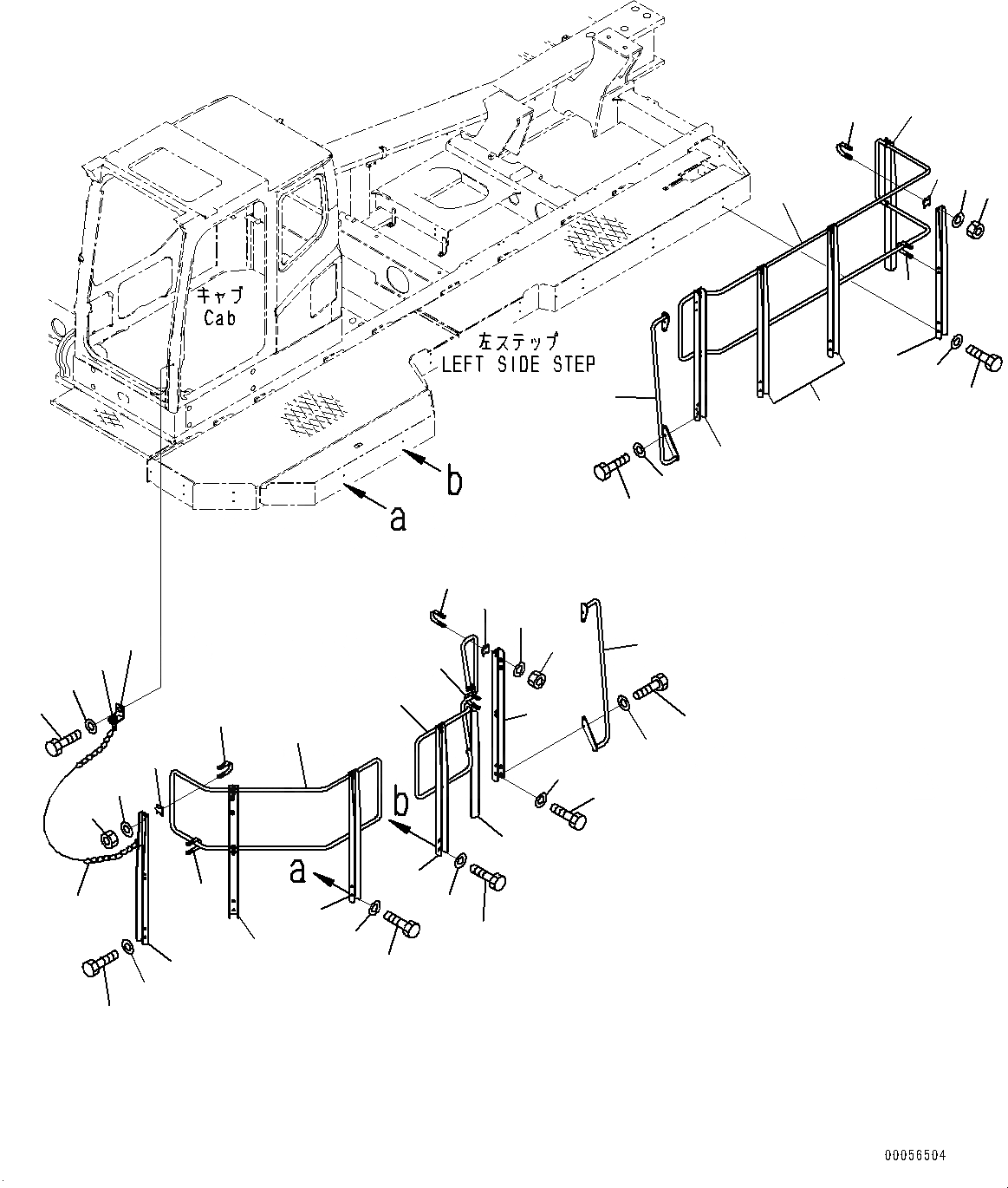 キャブ
Cab

左ステップ
LEFT SIDE STEP

b

a

b

a

00056504