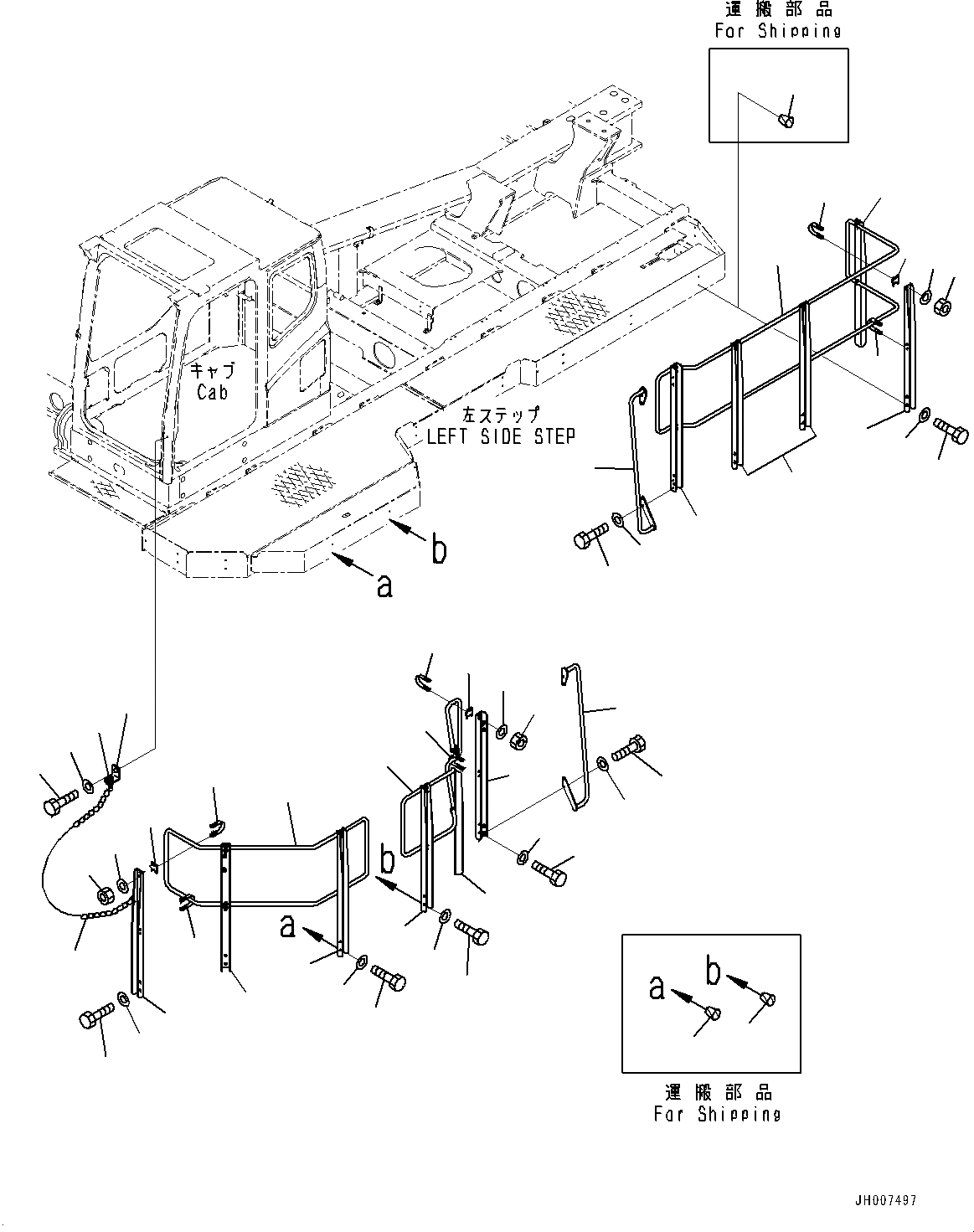 運搬部品
For Shipping

キャブ
Cab

左ステップ
LEFT SIDE STEP

b

a

b

a

a
b

運搬部品
For Shipping

JH007497