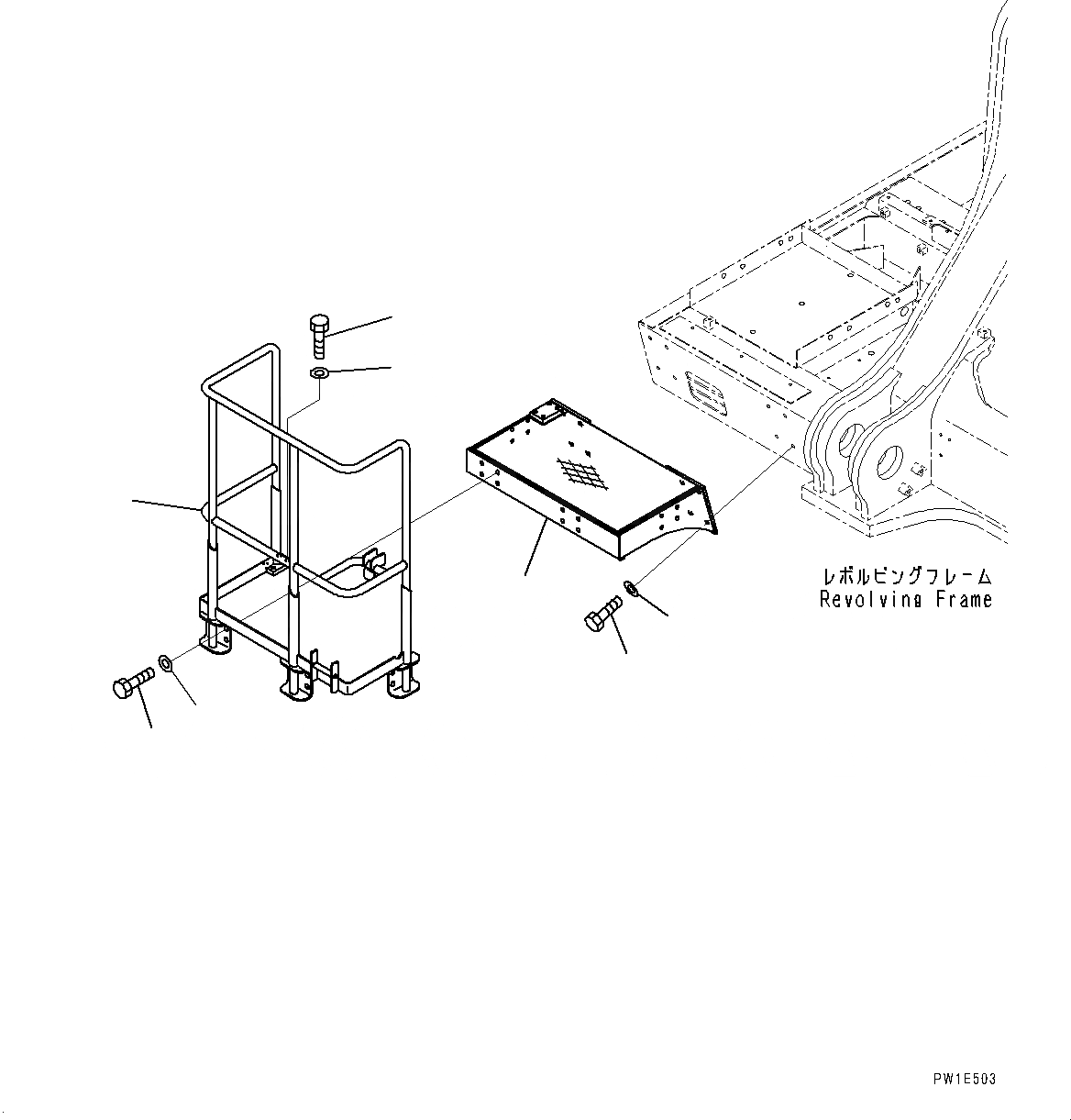 レボルビングフレーム
Revolving Frame

PW1E503