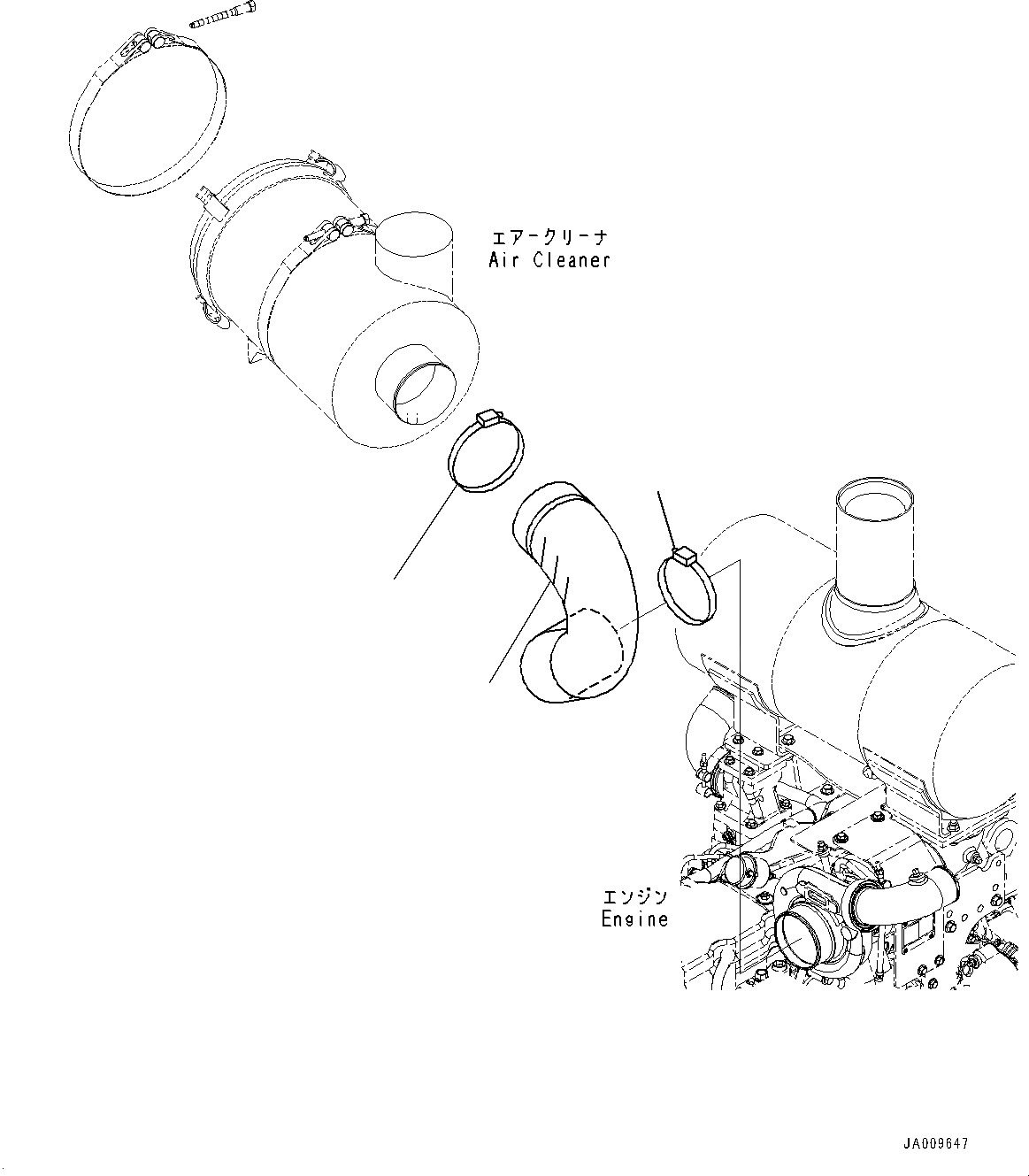 エアークリーナ
Air Cleaner

エンジン
Engine

JA009647