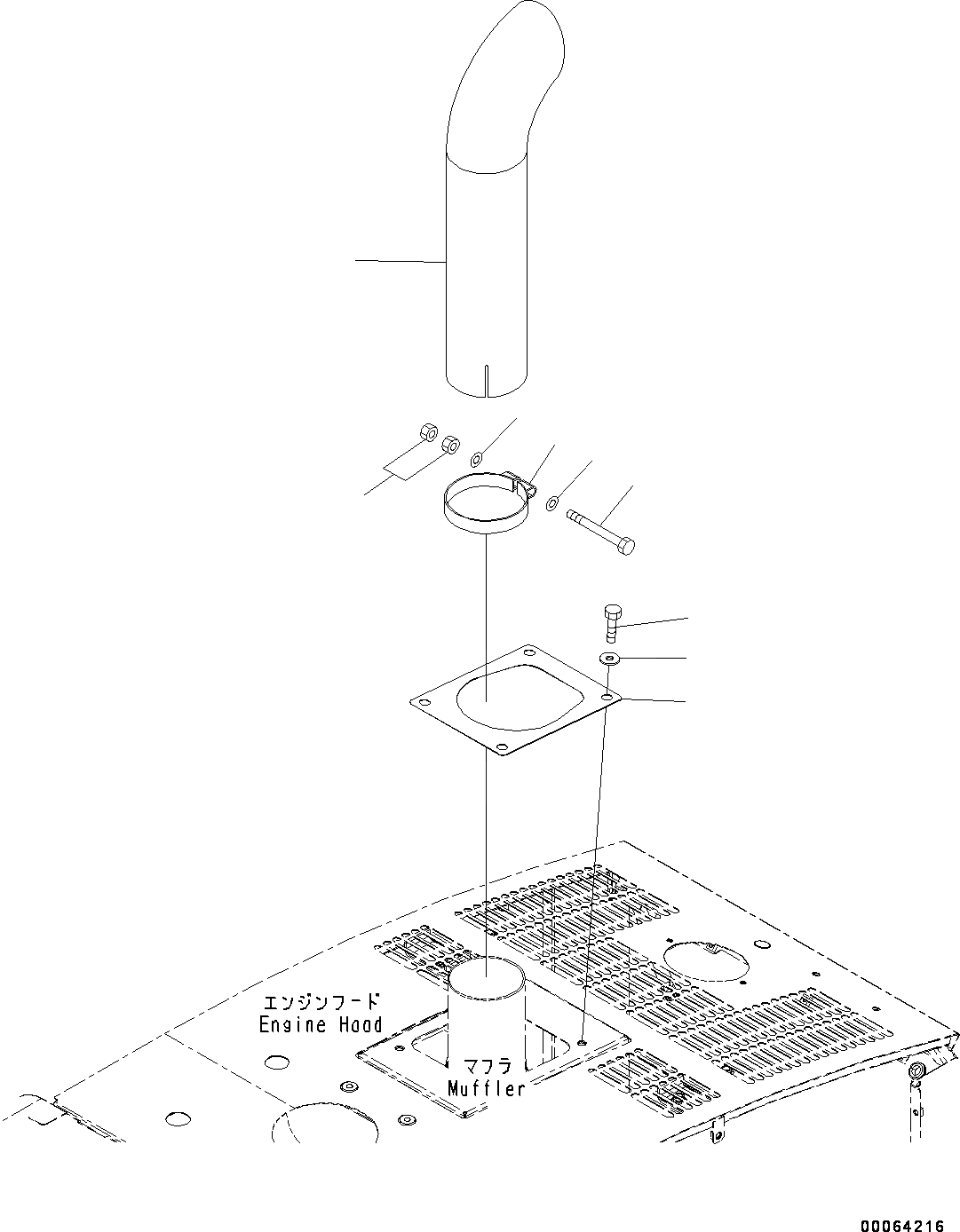 エンジンフード
Engine Hood

マフラ
Muffler

00064216