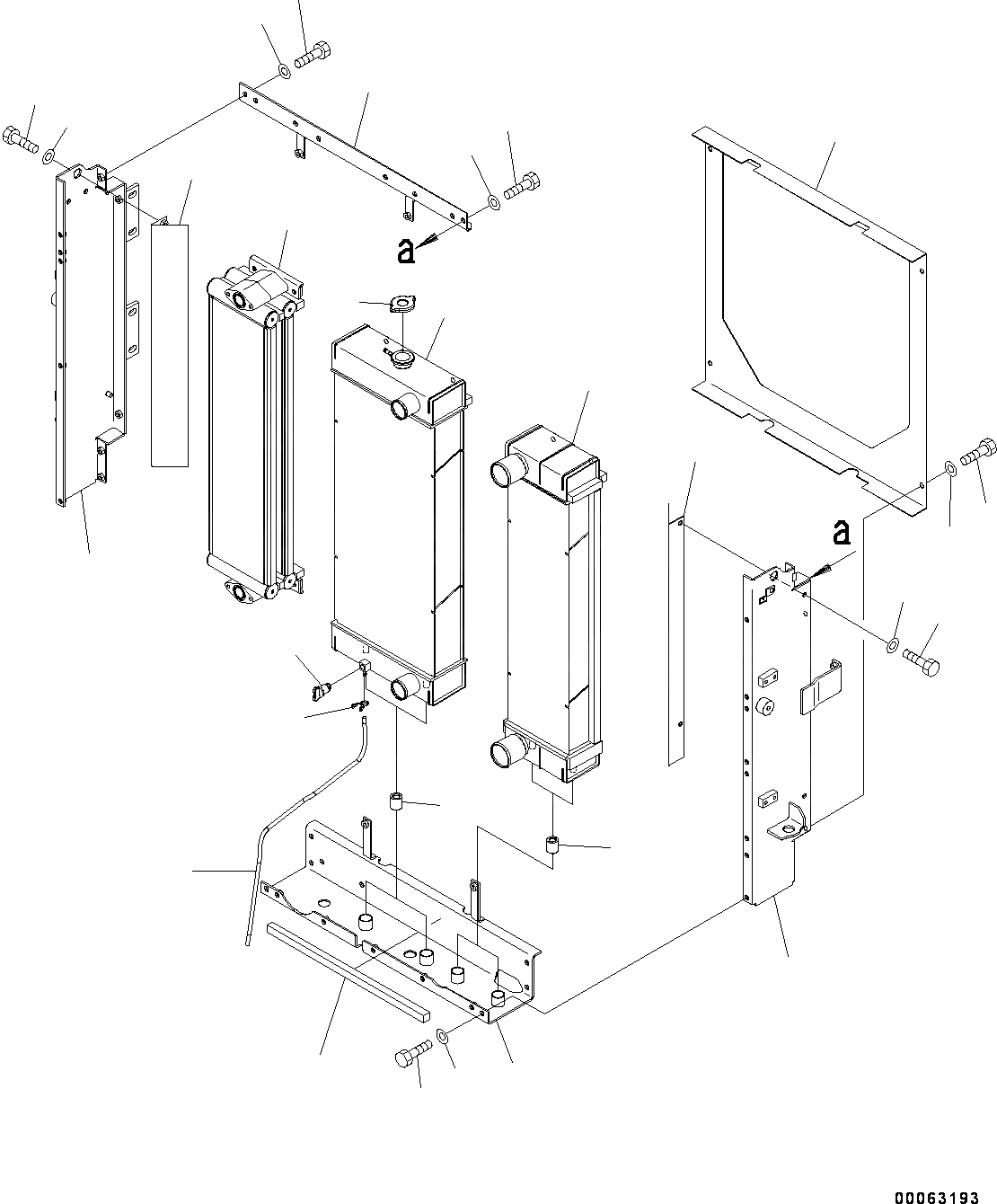 a

a

00063193