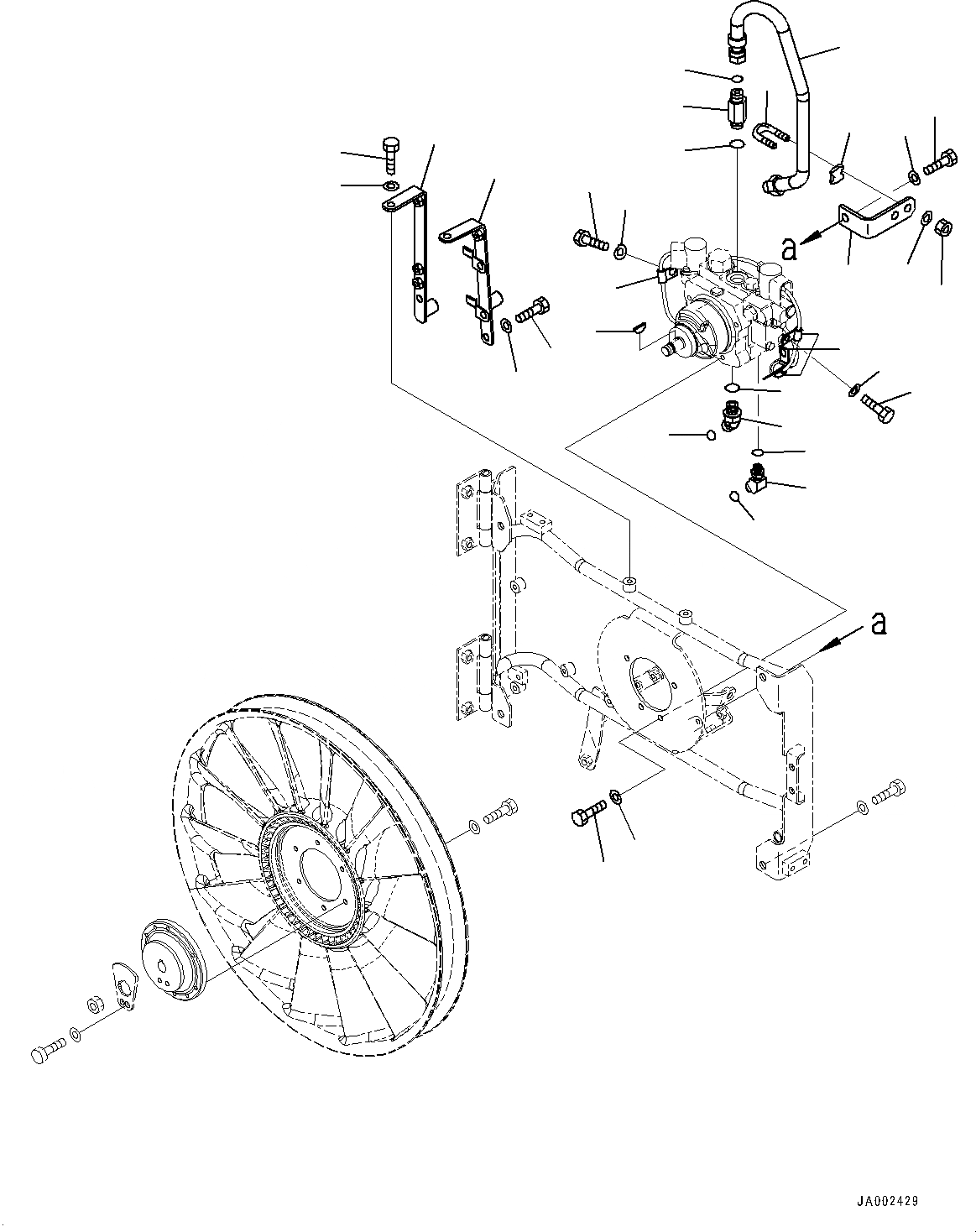 a

a

JA002429