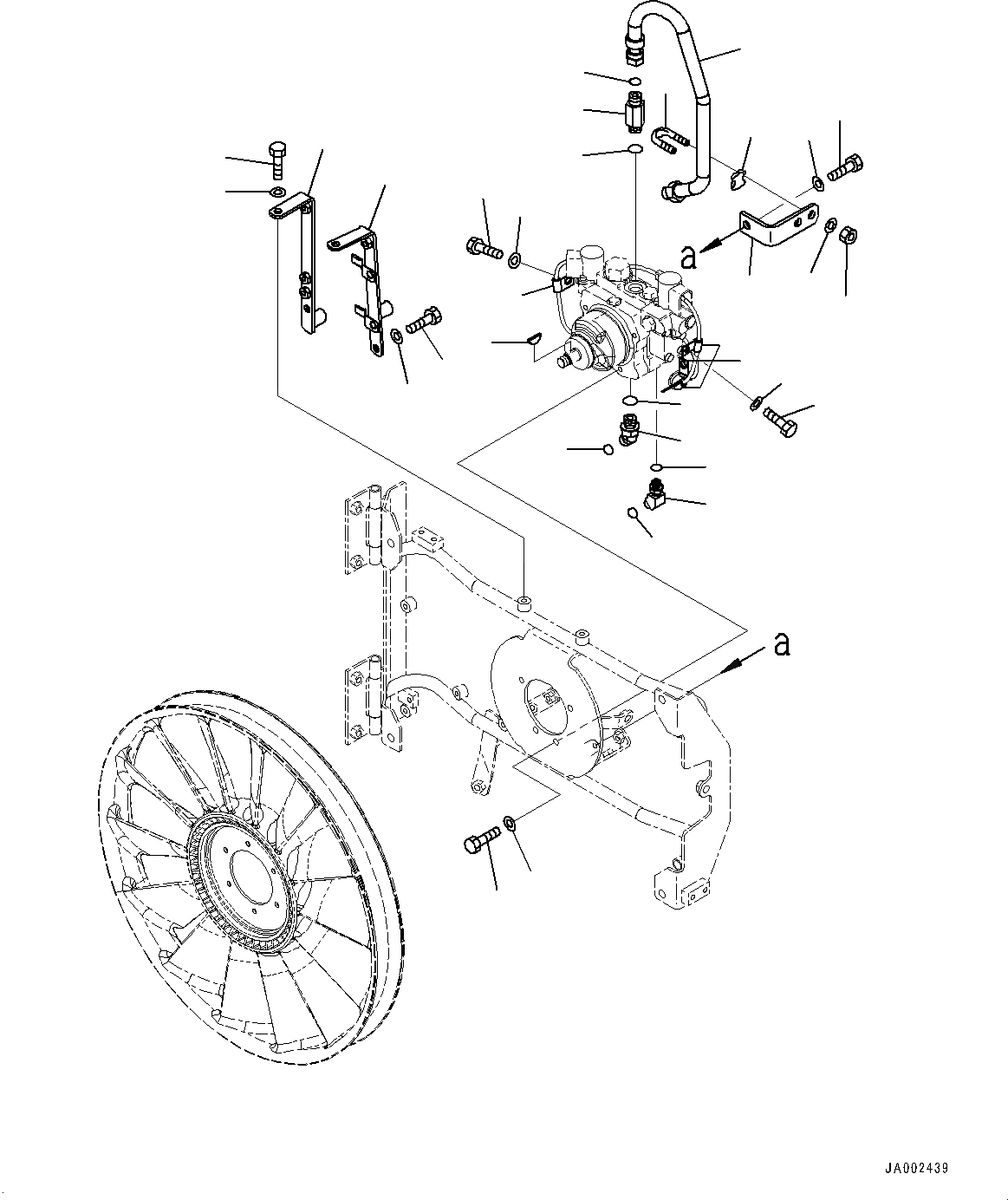 a

a

JA002439