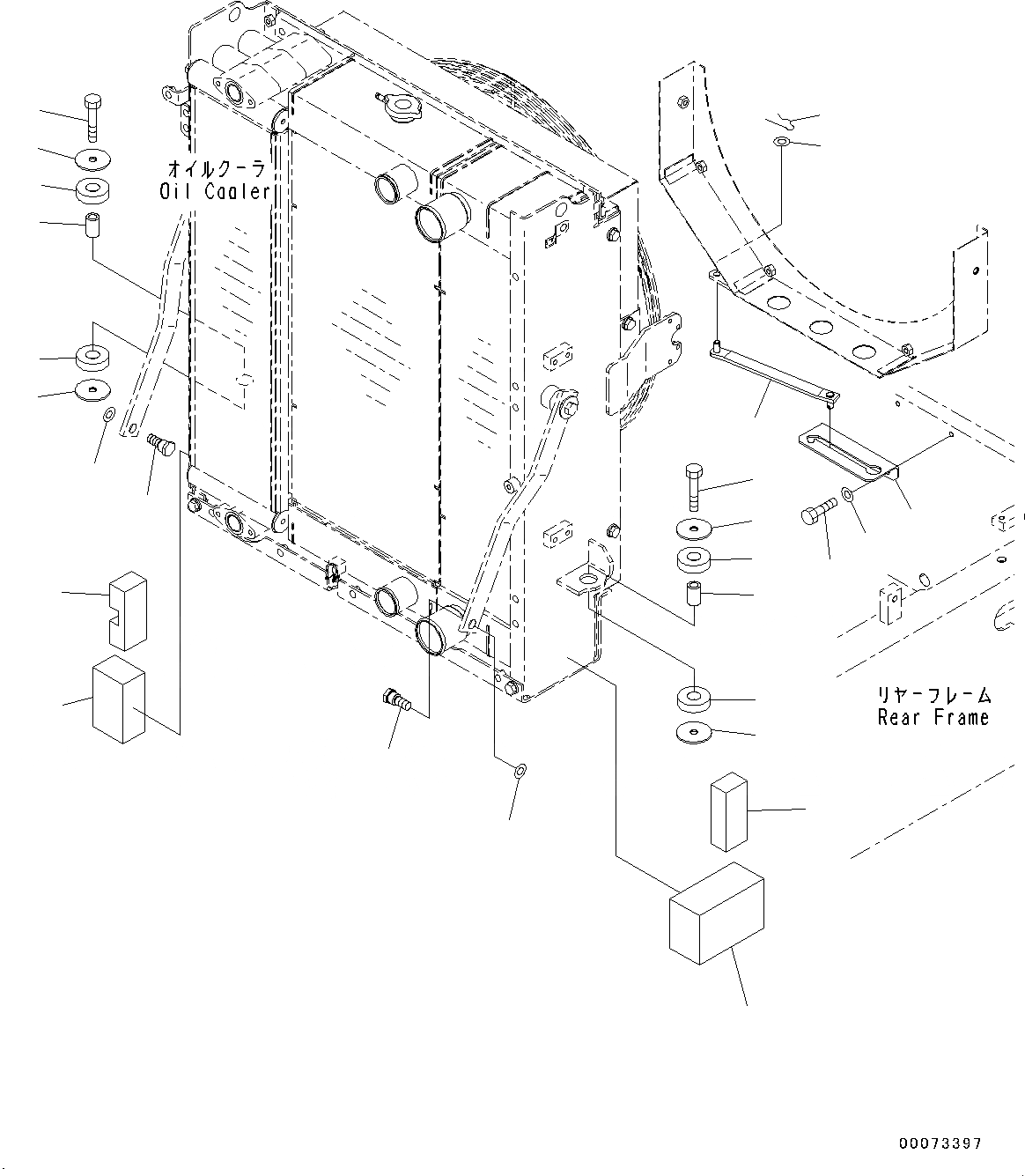 オイルクーラ
Oil Cooler

リヤーフレーム
Rear Frame

00073397