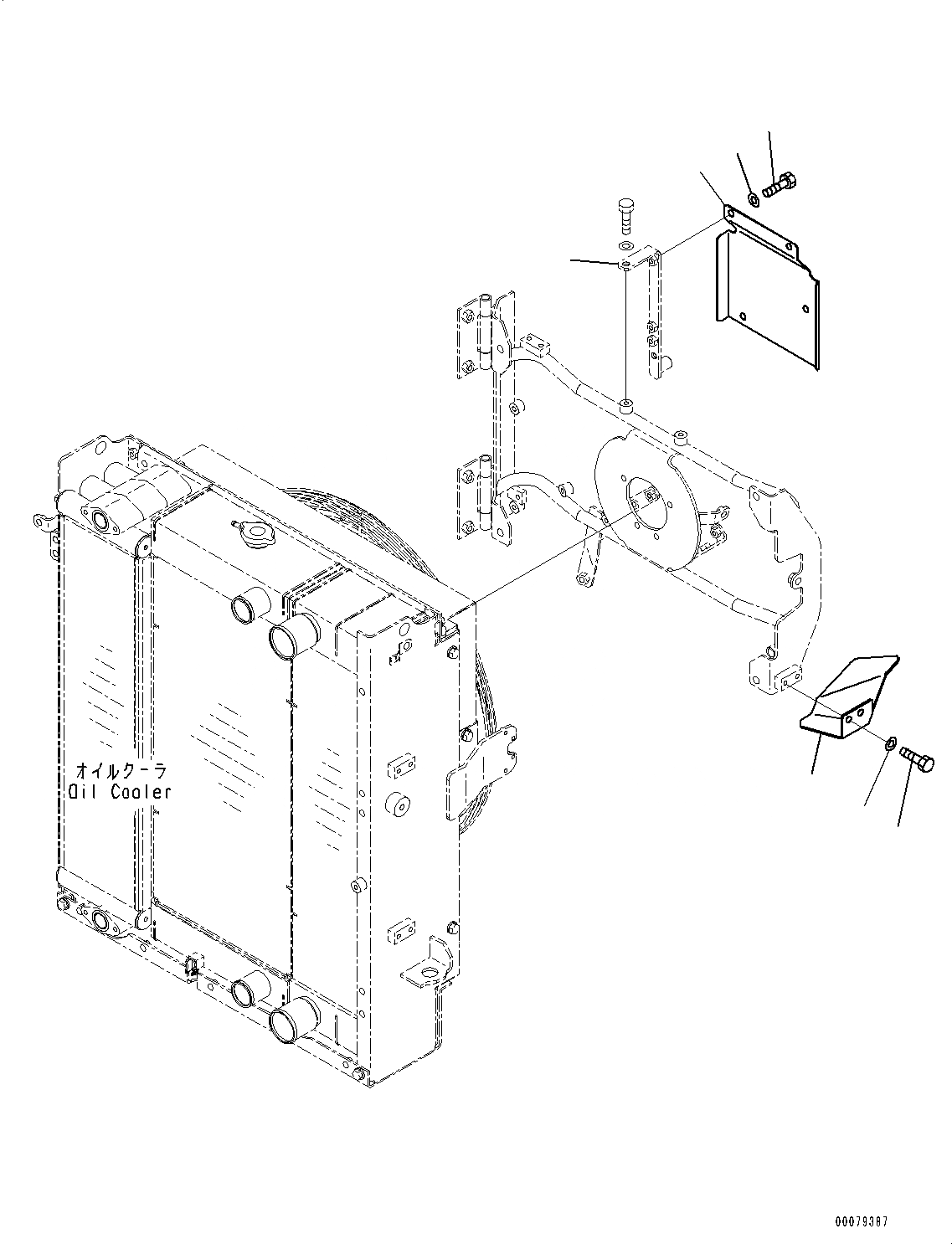 オイルクーラ
Oil Cooler

00079387