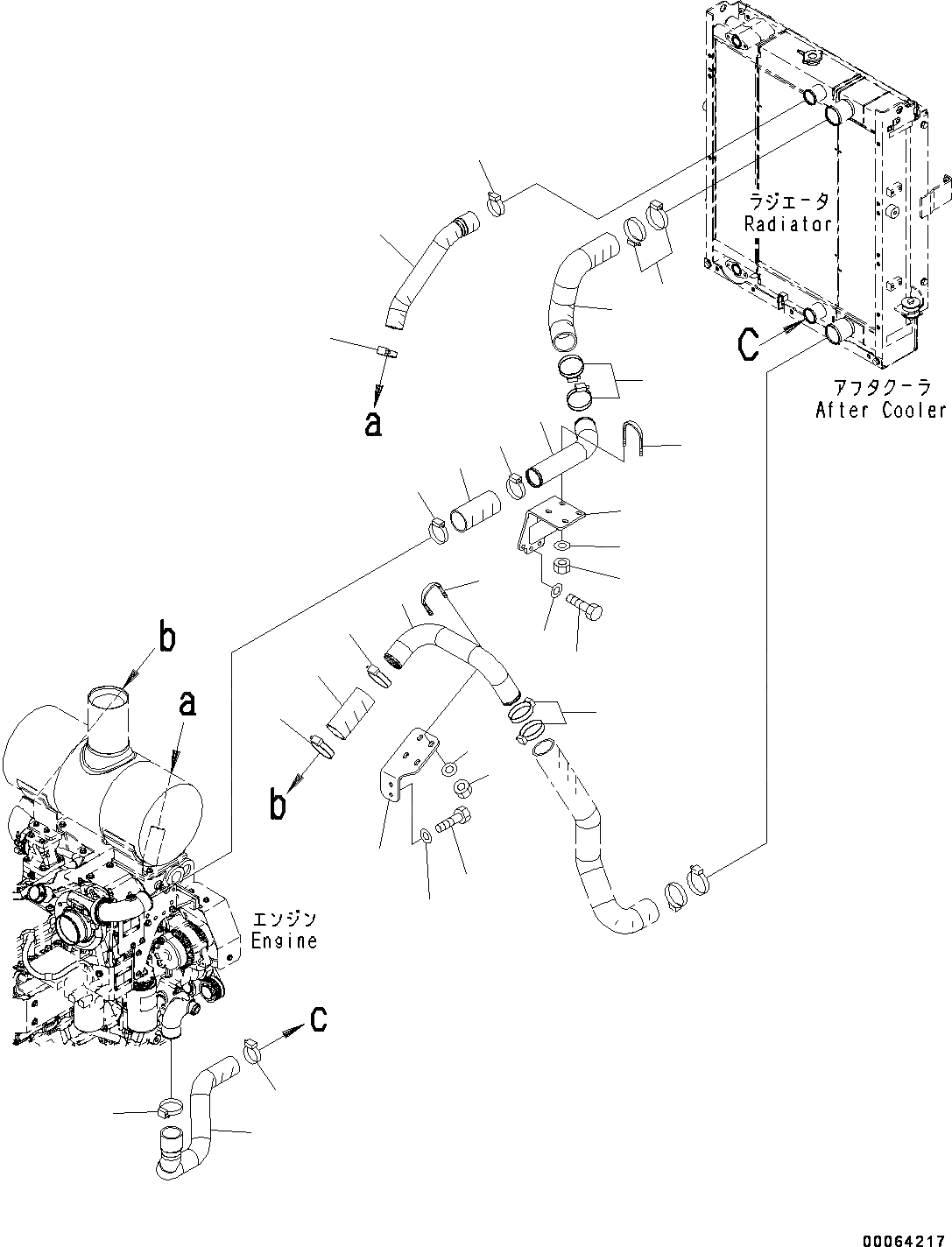 ラジエータ
Radiator

C

アフタクーラ
After Cooler

a

b

a

b

エンジン
Engine

c

00064217