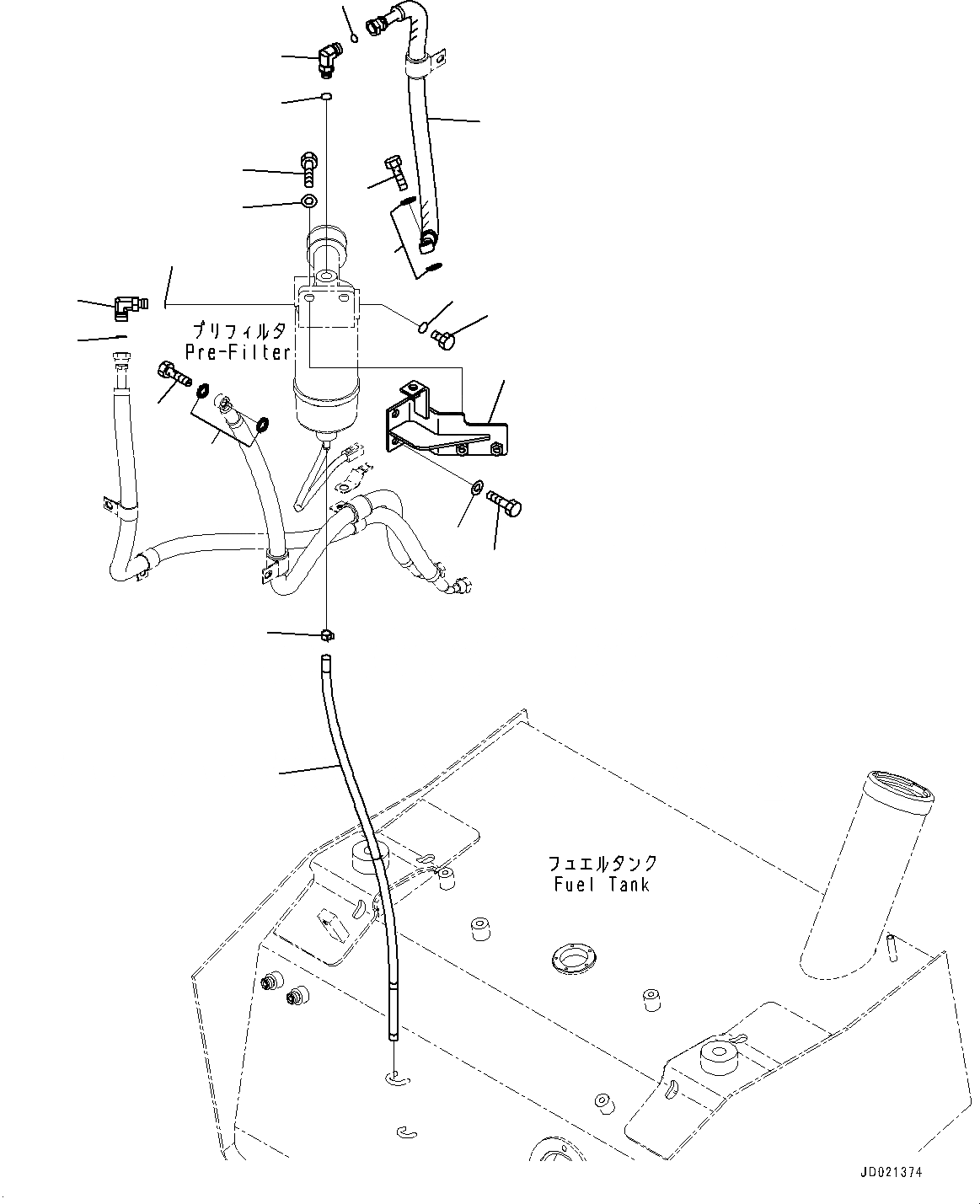 プリフィルタ
Pre-Filter

フュエルタンク
Fuel Tank

JD021374