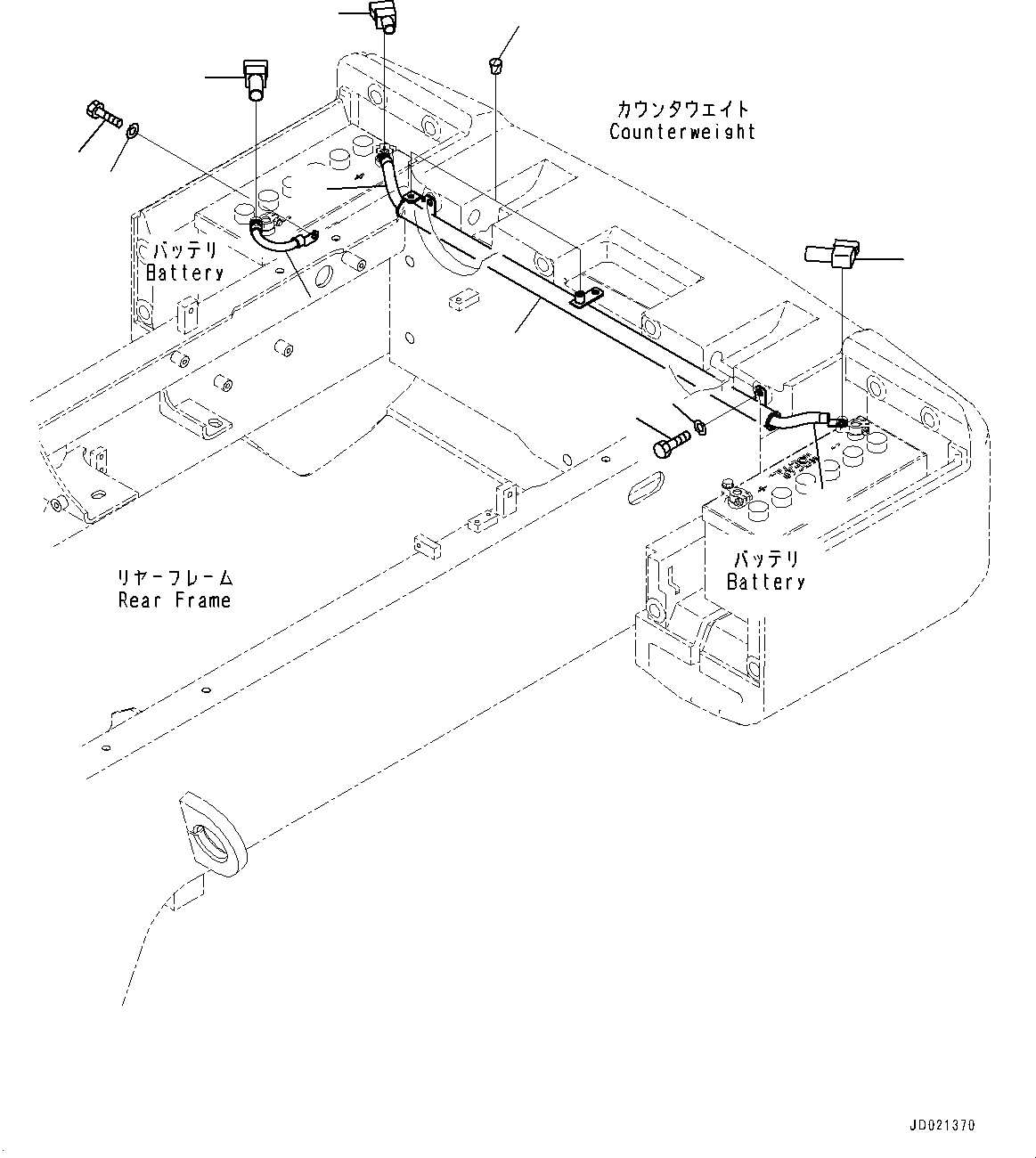 カウンタウエイト
Counterweight

バッテリ
Battery

バッテリ
Battery

リヤーフレーム
Rear Frame

JD021370