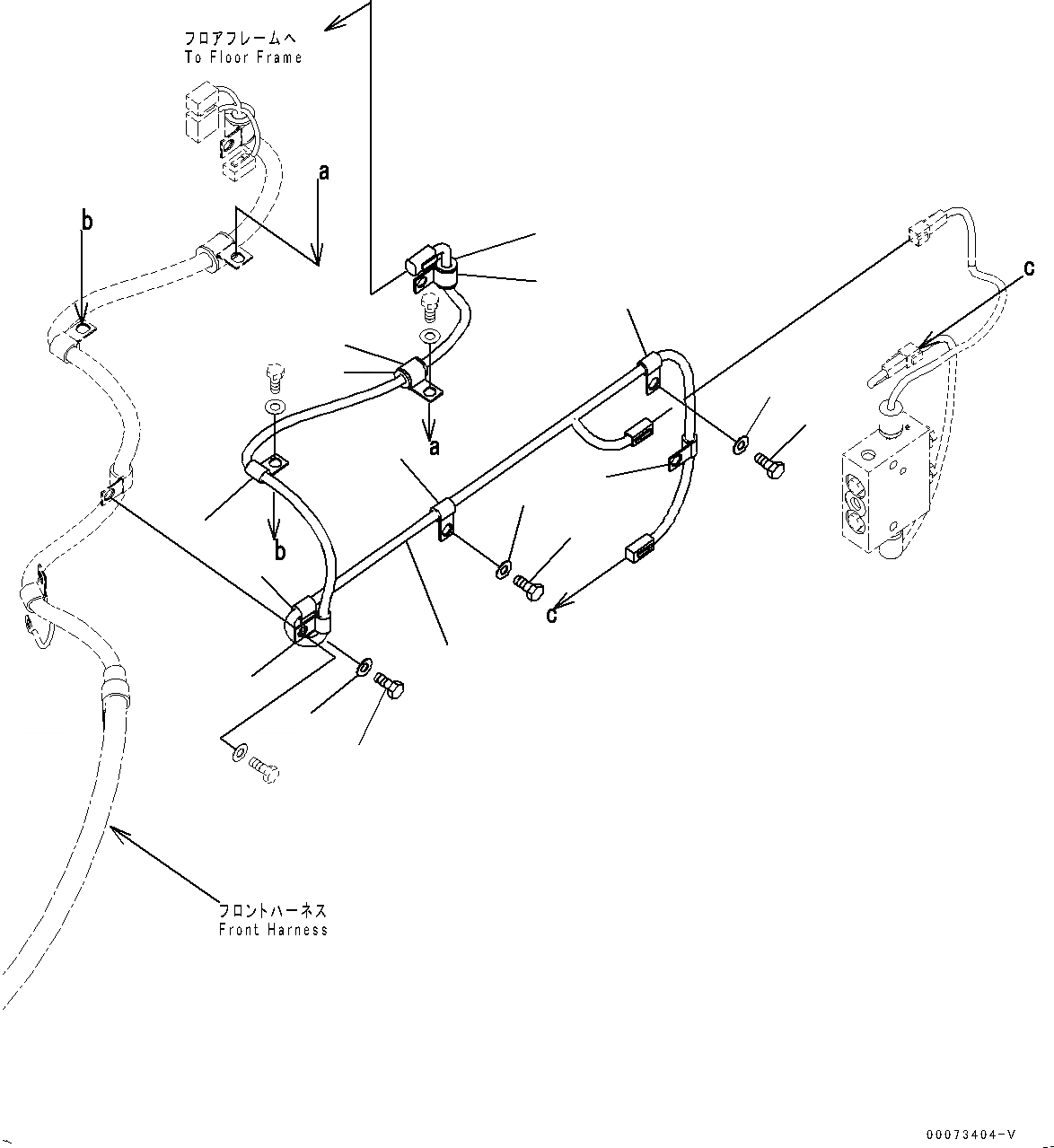 フロアフレームへ
To Floor Frame

a

b

c

a

b

c

フロントハーネス
Front Harness

00073404-V