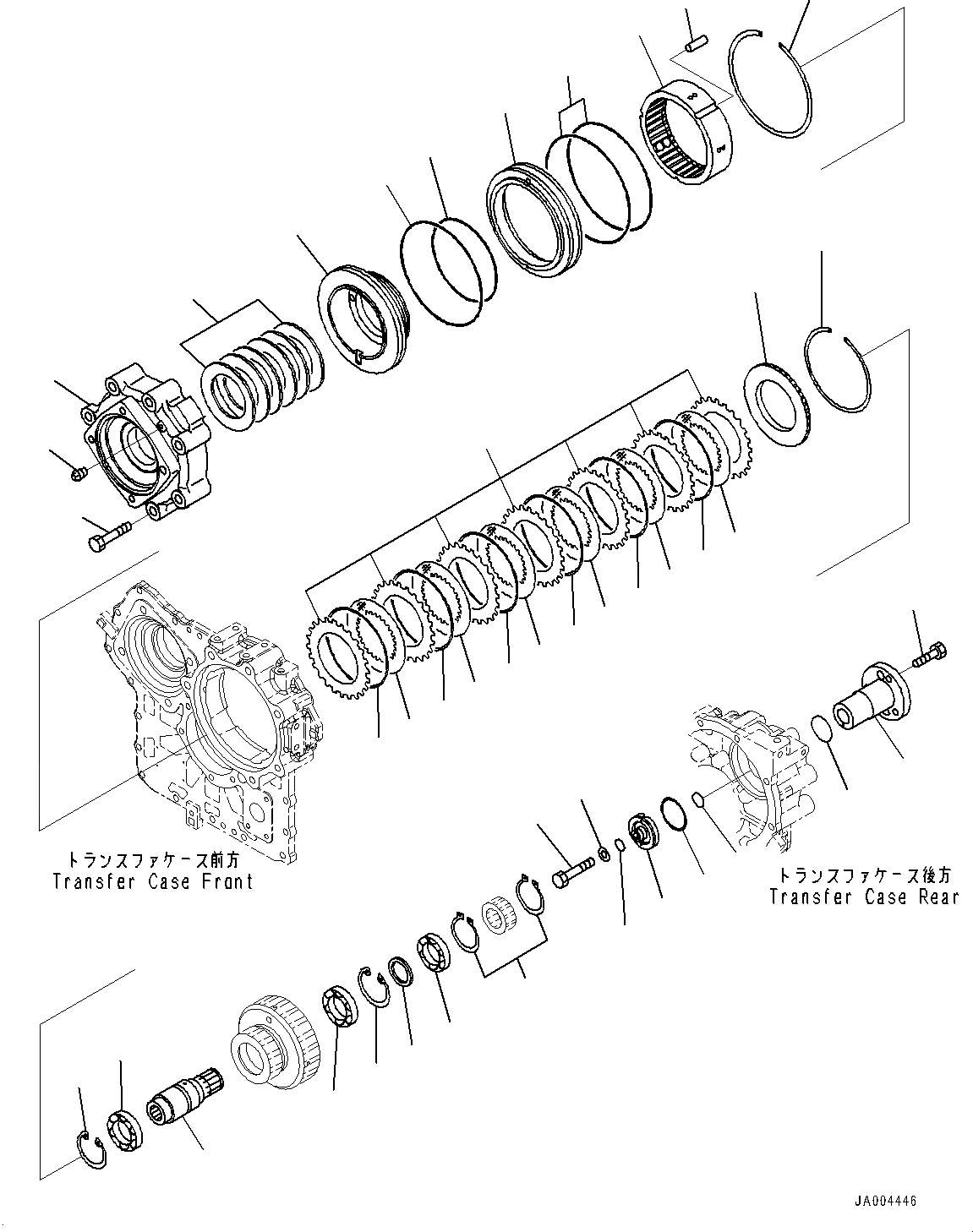 トランスファケース前方
Transfer Case Front

トランスファケース後方
Transfer Case Rear

JA004446