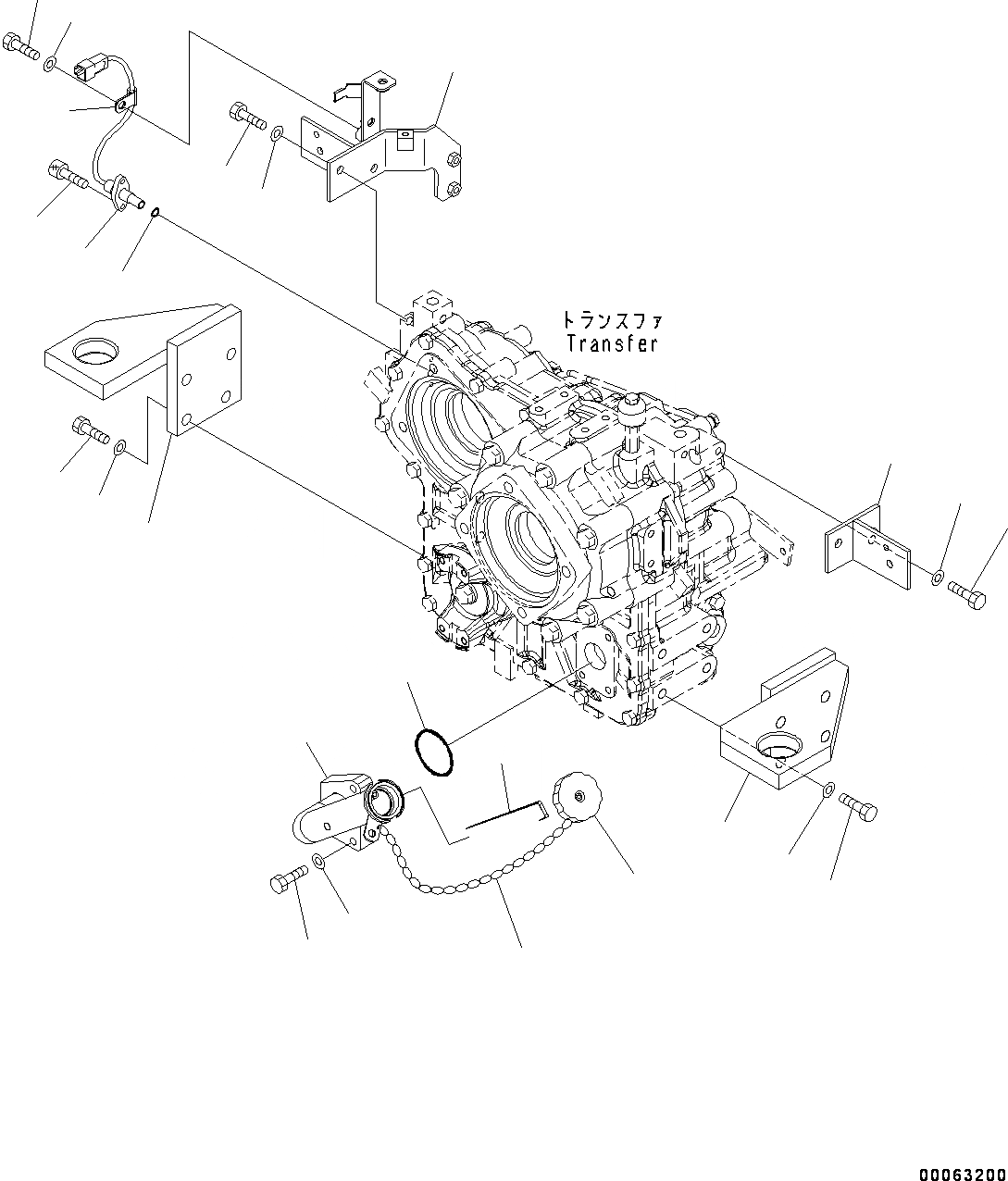 トランスファ
Transfer

00063200