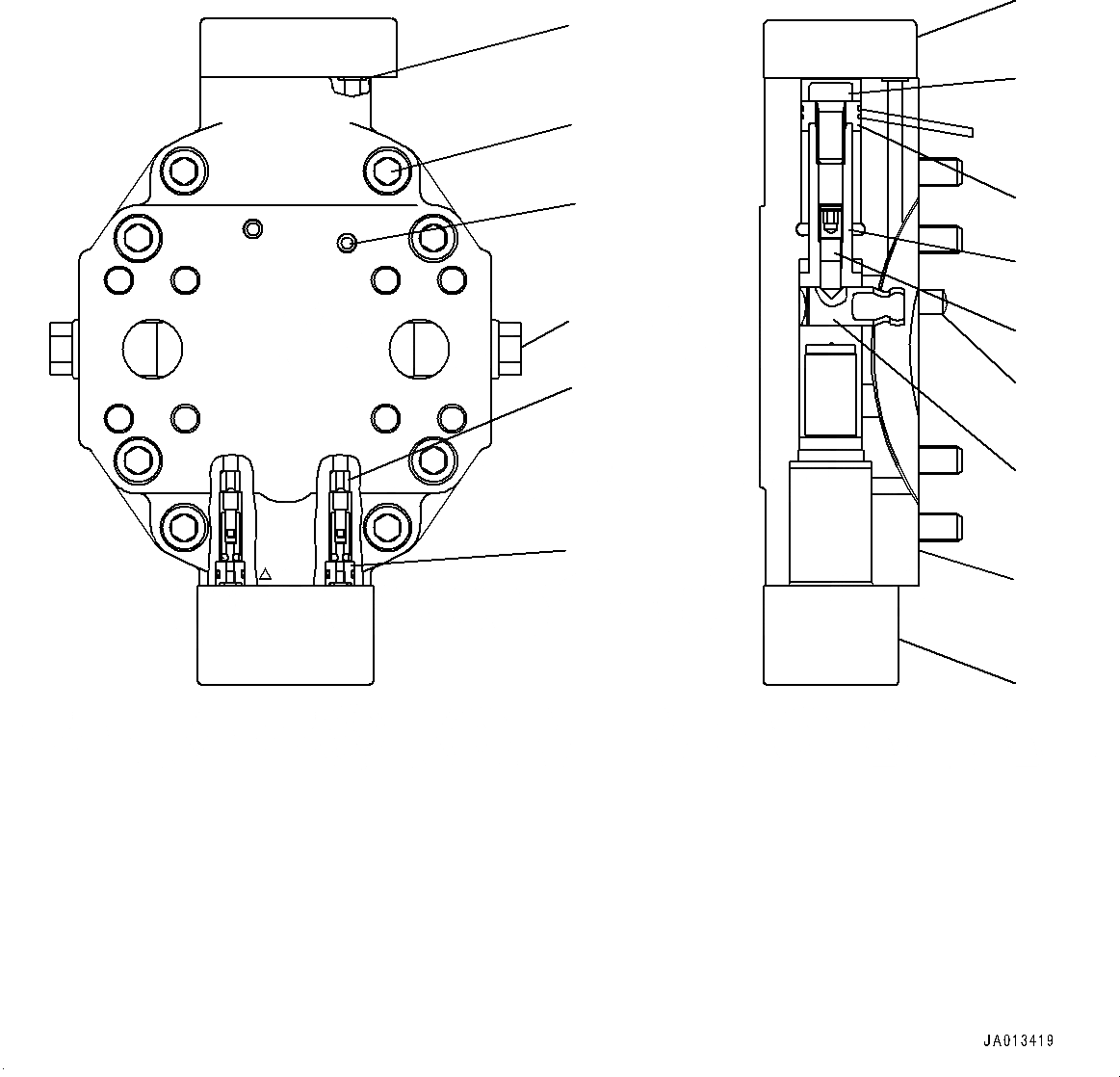 JA013419