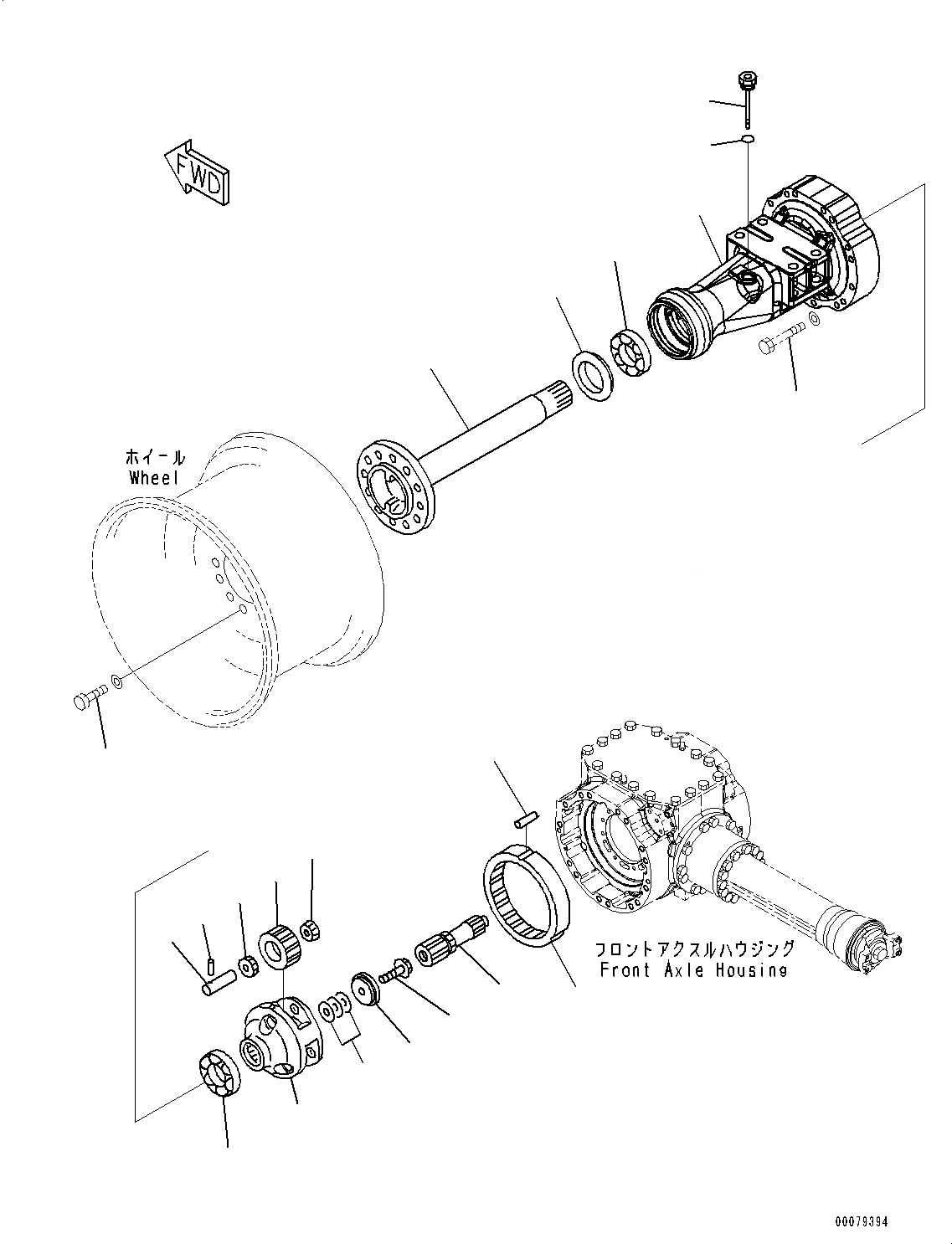 FWD

ホイール
Wheel

フロントアクスルハウジング
Front Axle Housing

00079394