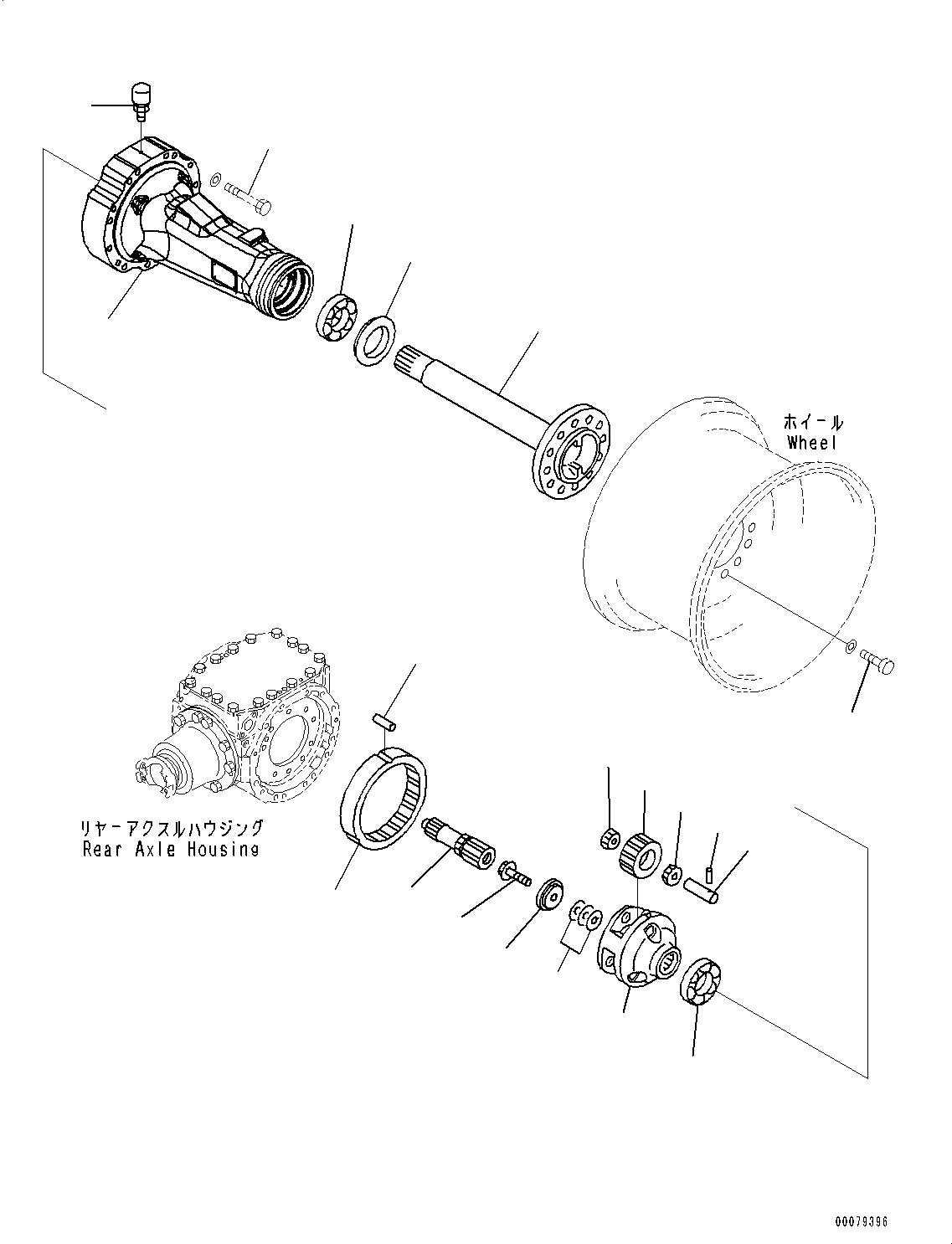 ホイール
Wheel

リヤーアクスルハウジング
Rear Axle Housing

00079396