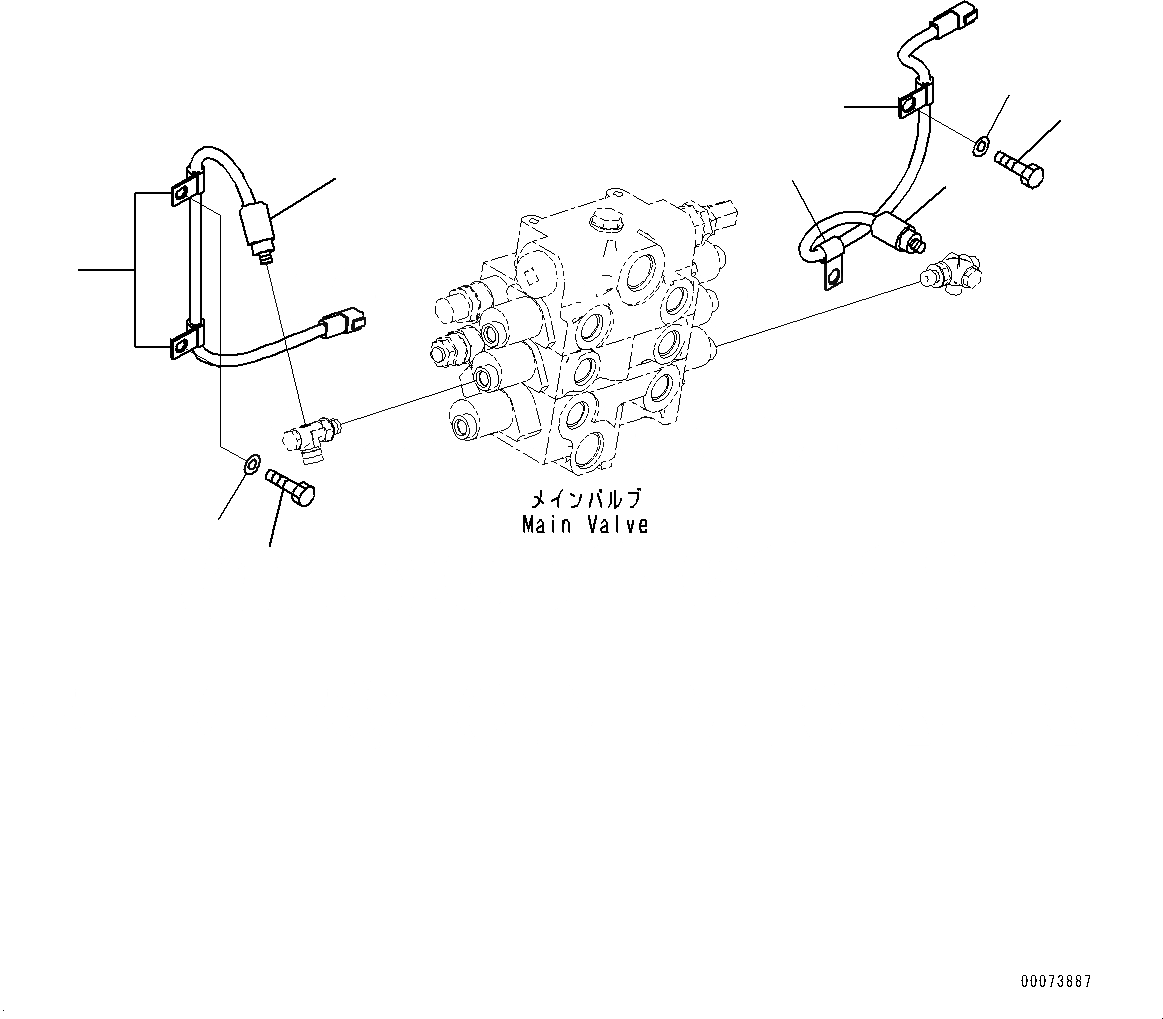 メインバルブ
Main Valve

00073887