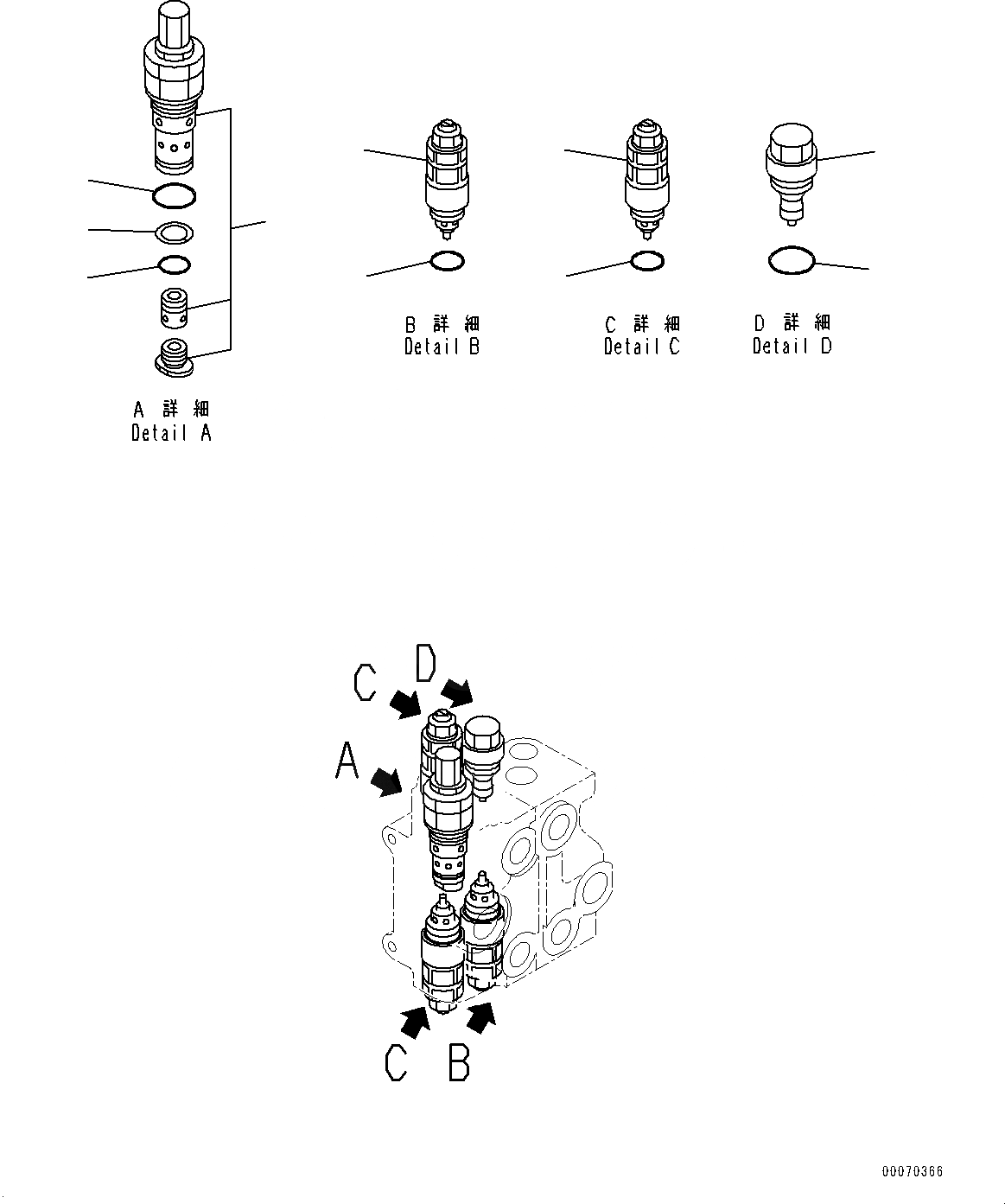 B 詳 細
Detail B

C 詳 細
Detail C

D 詳 細
Detail D

A 詳 細
Detail A

C D
A
C B

00070366