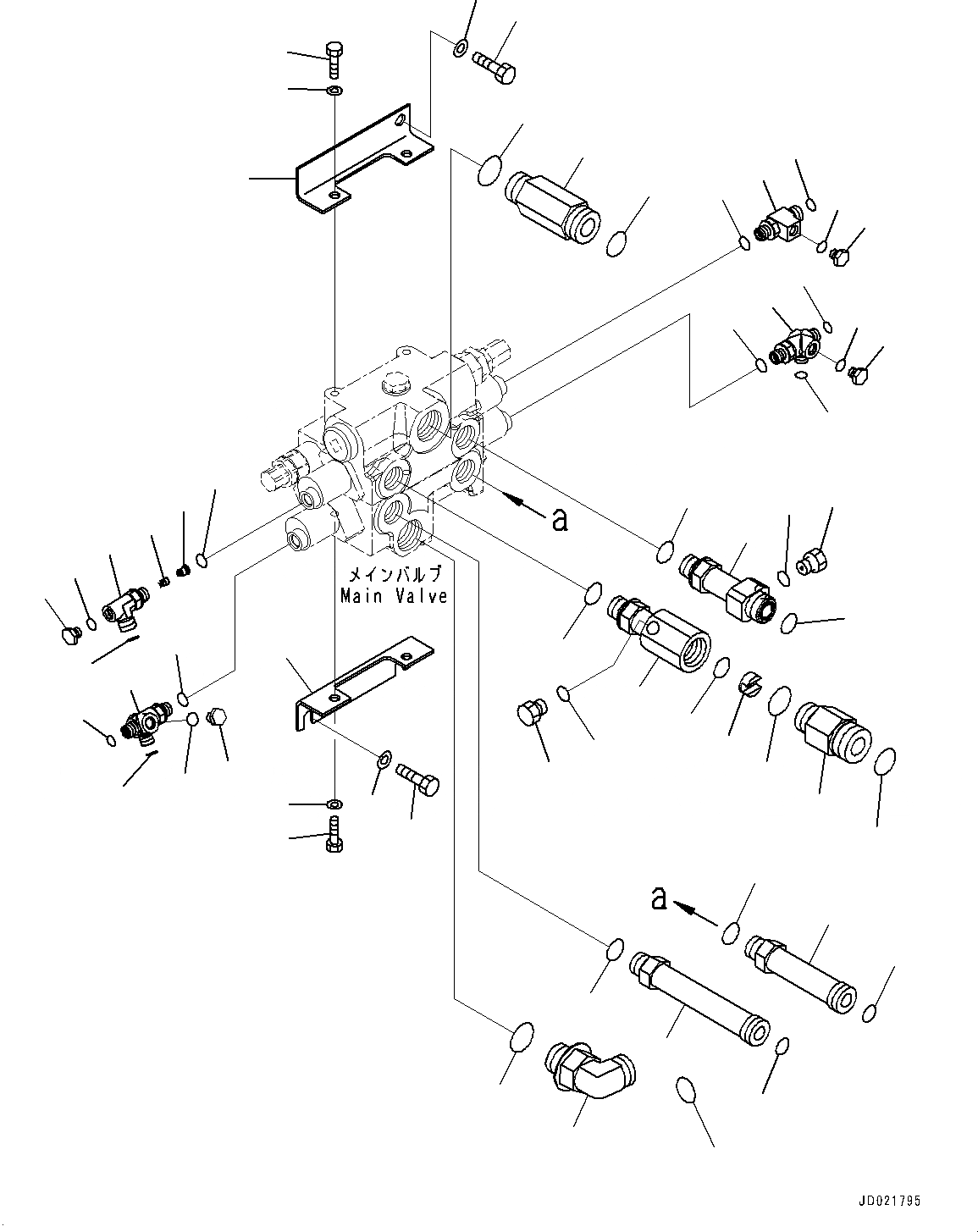 a

メインバルブ
Main Valve

a

JD021795