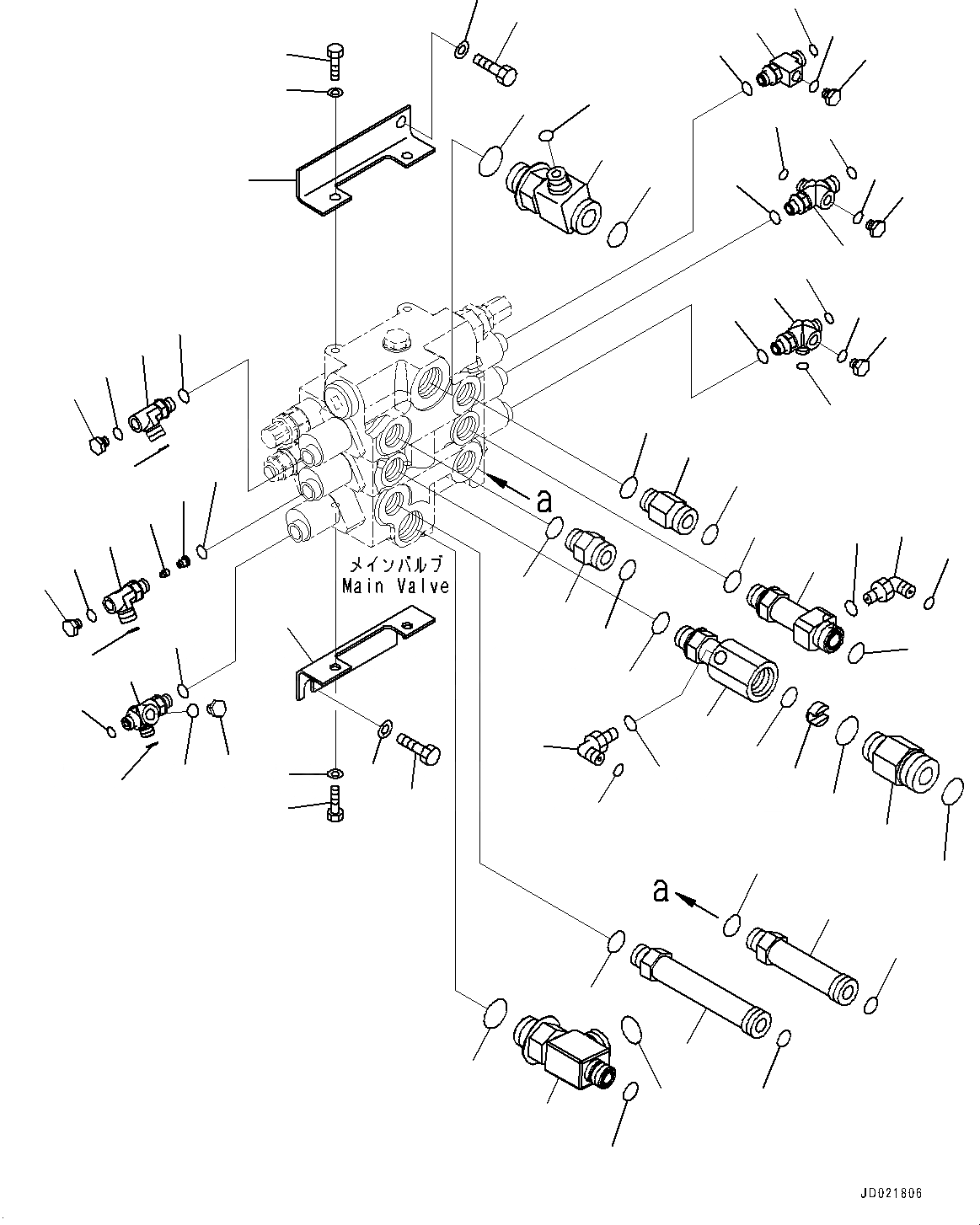 a

メインバルブ
Main Valve

a

JD021806