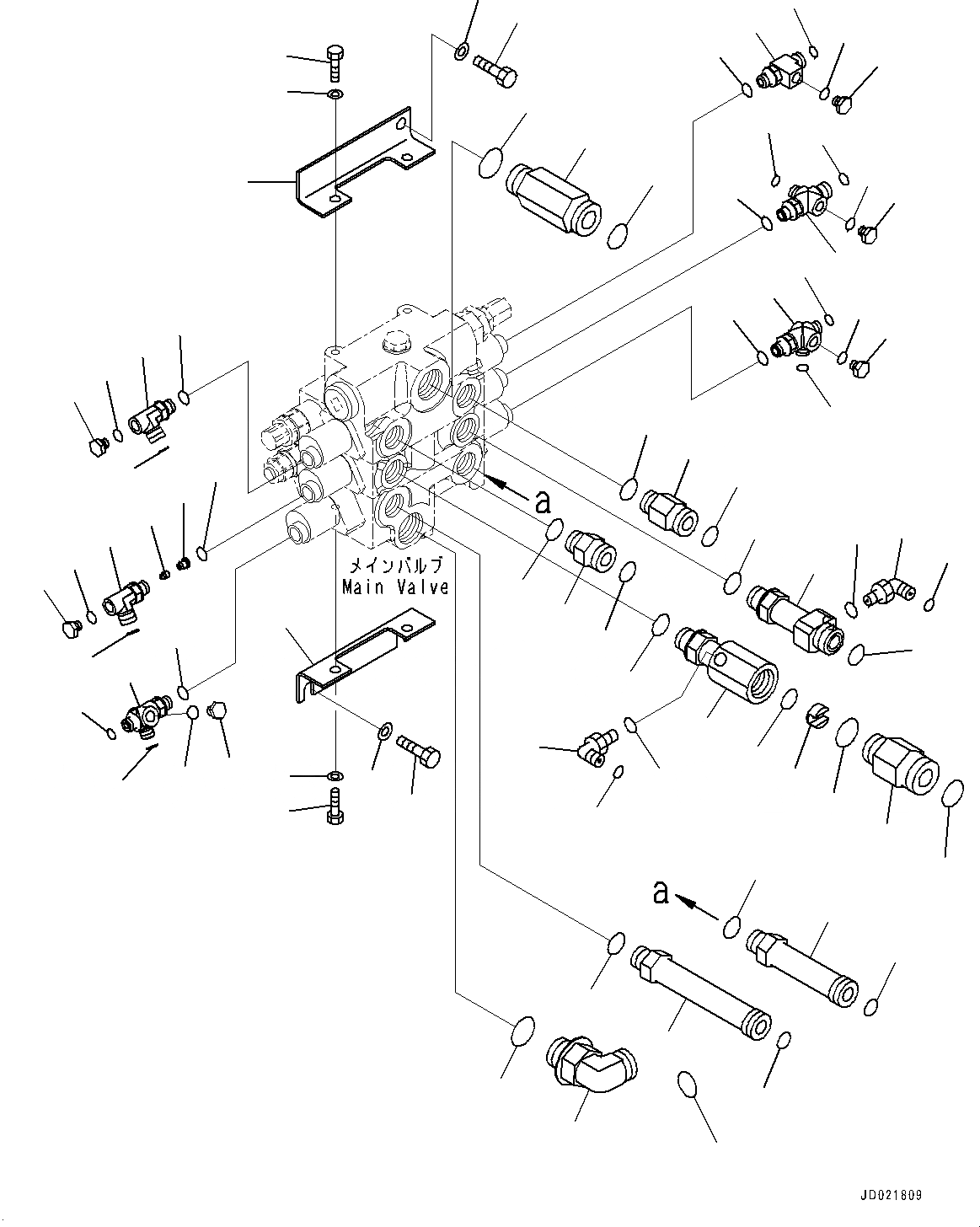 a

メインバルブ
Main Valve

a

JD021809