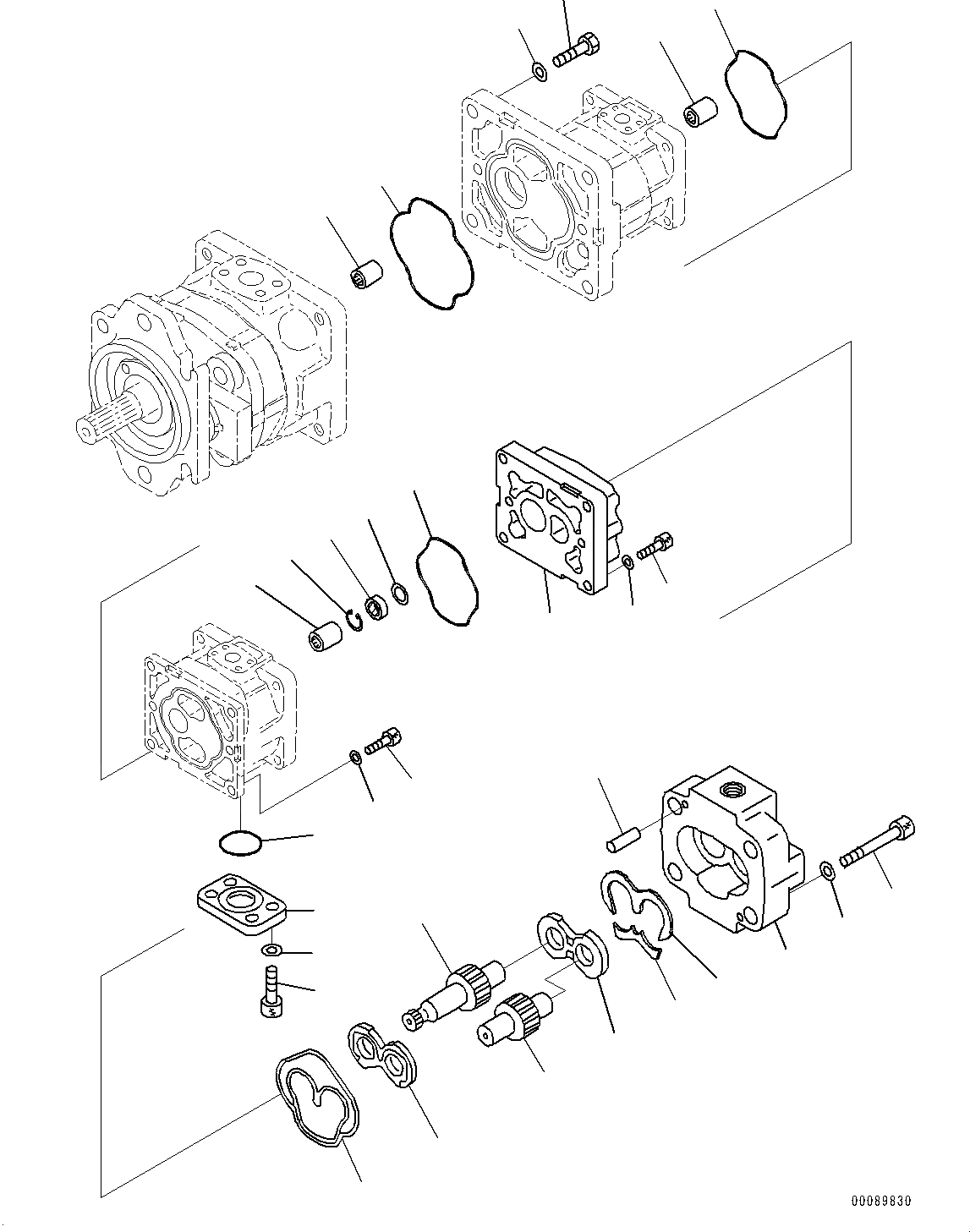 00089830