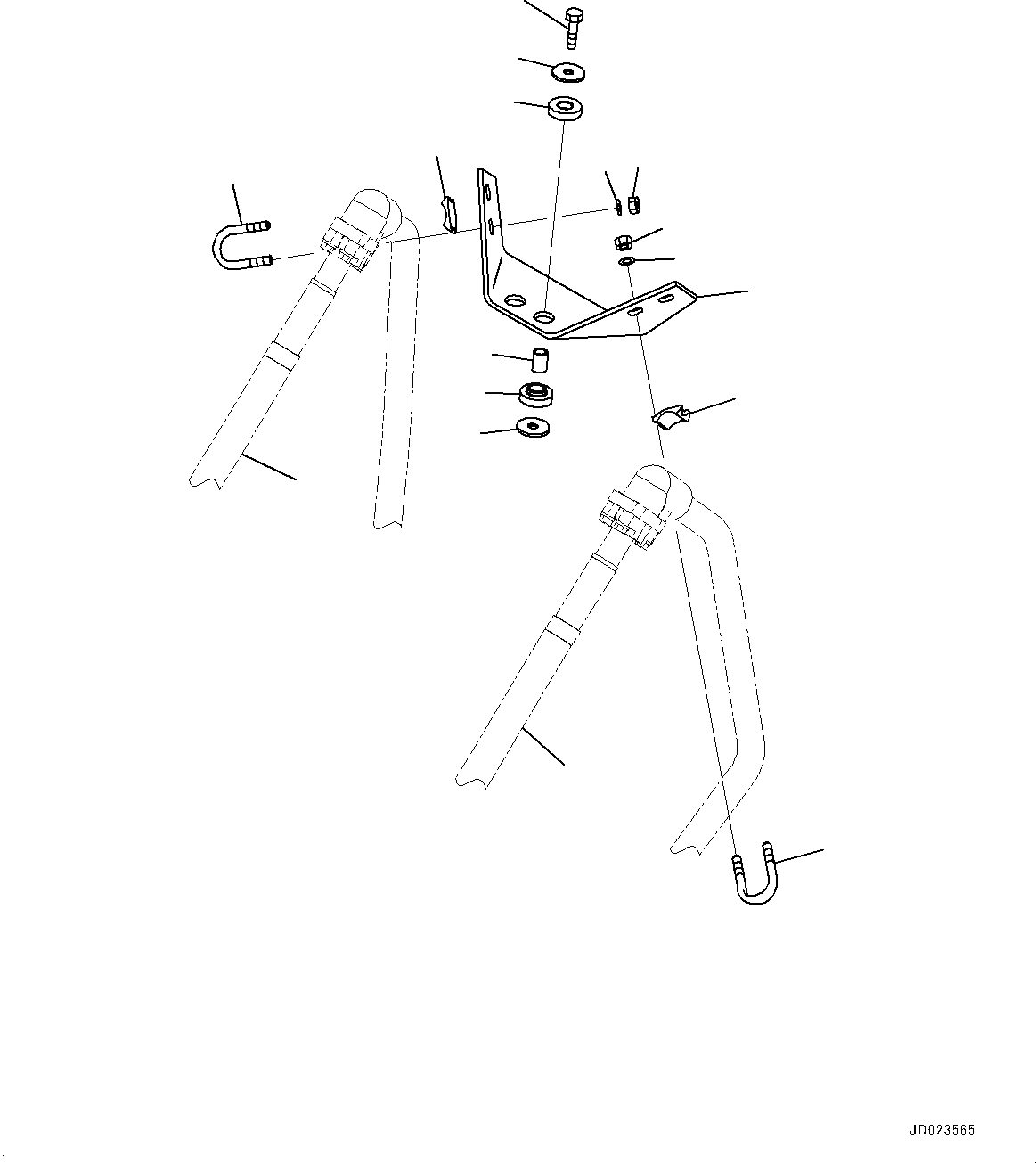 JD023565