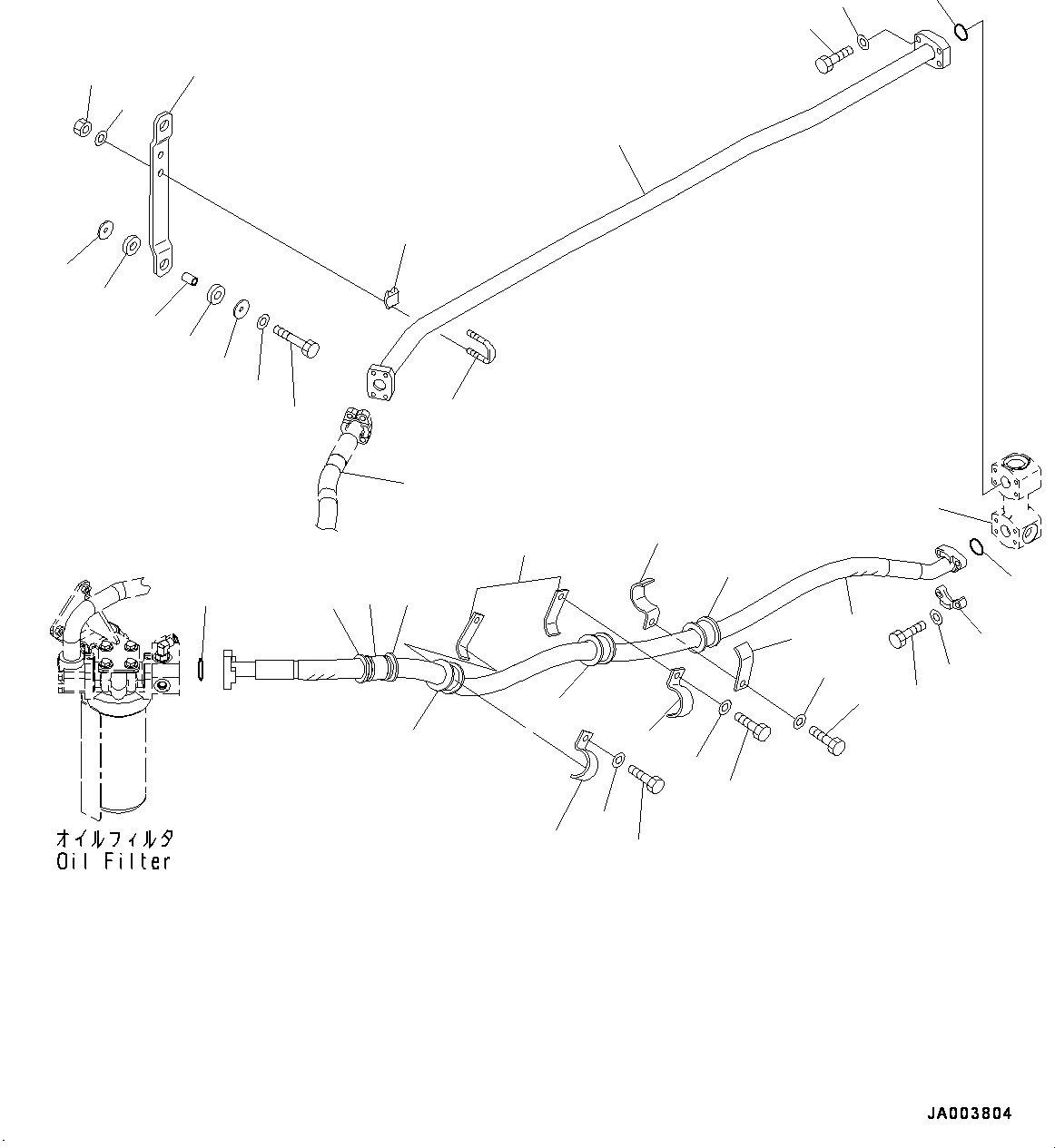 オイルフィルタ
Oil Filter

JA003804