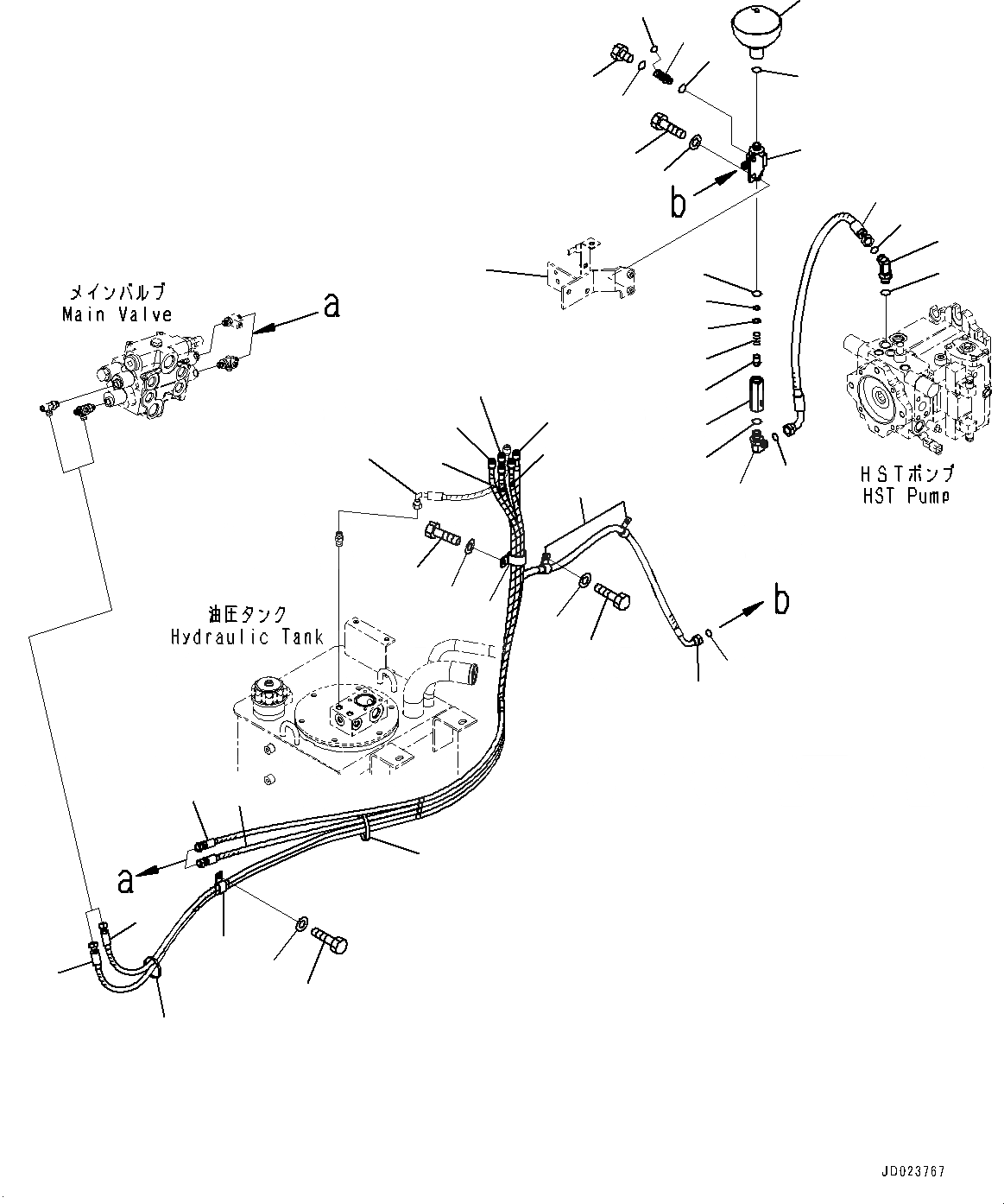 b

メインバルブ
Main Valve

a

HSTポンプ
HST Pump

油圧タンク
Hydraulic Tank

b

a

JD023767