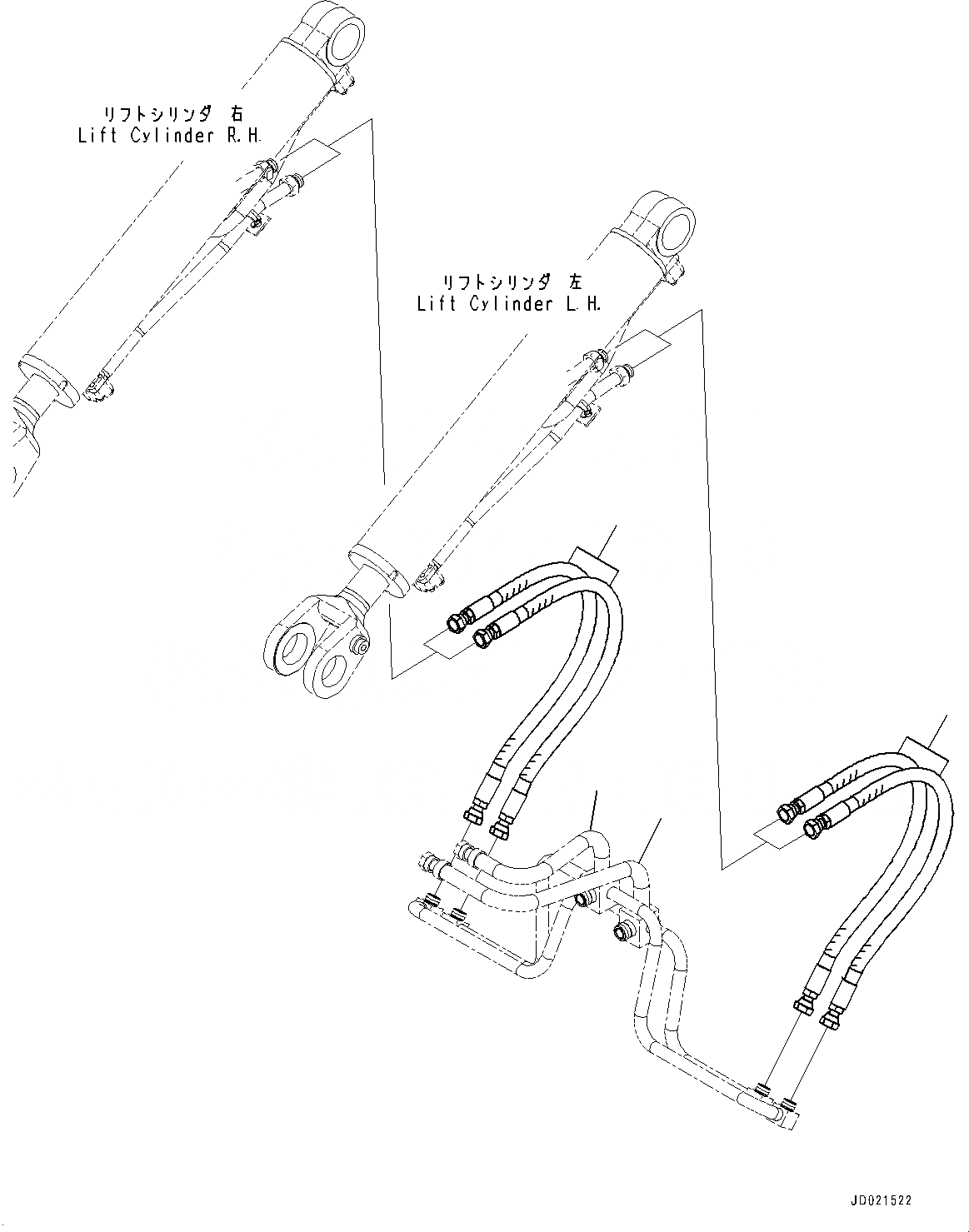 リフトシリンダ 右
Lift Cylinder R.H.

リフトシリンダ 左
Lift Cylinder L.H.

JD021522