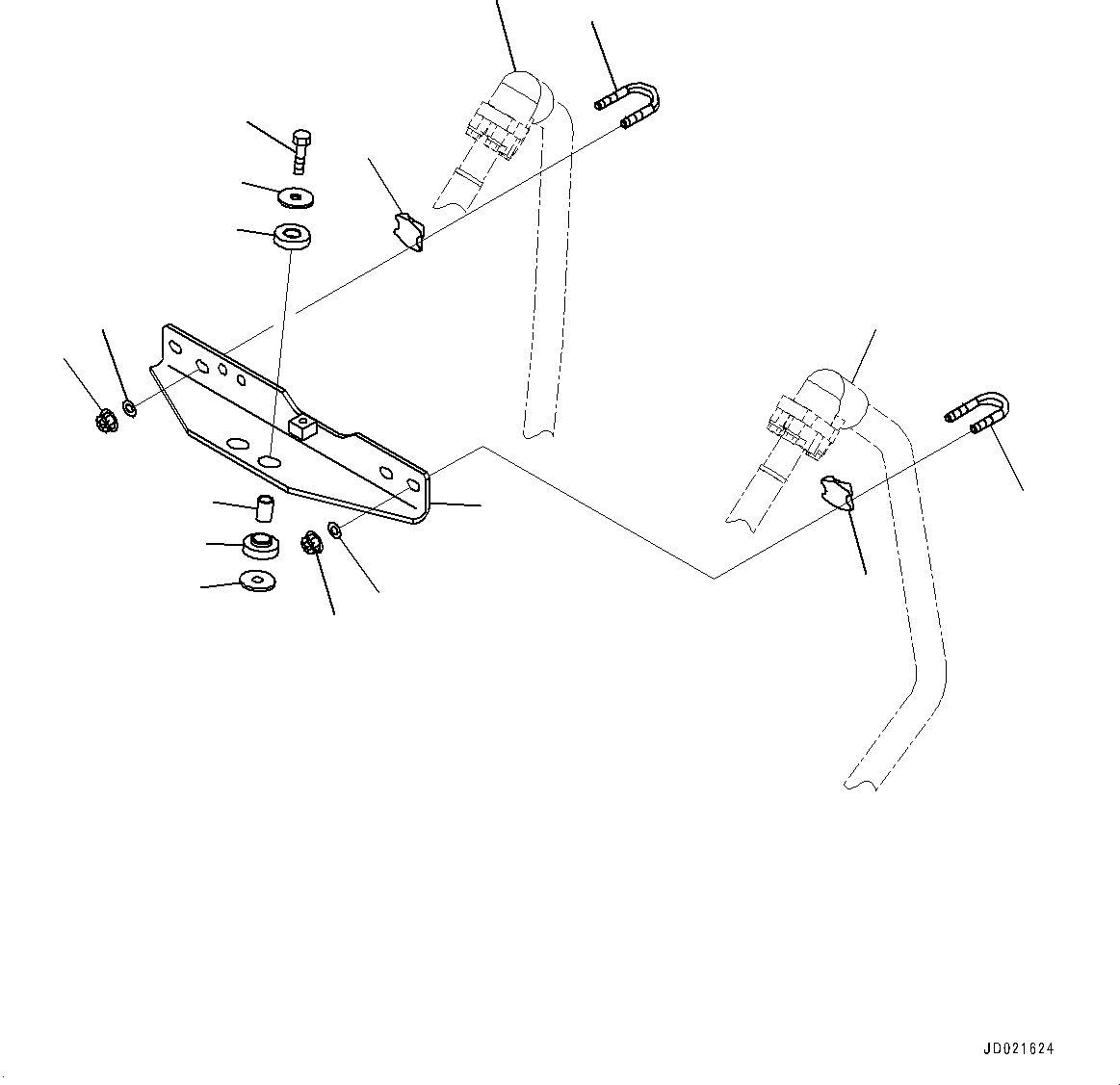 JD021624