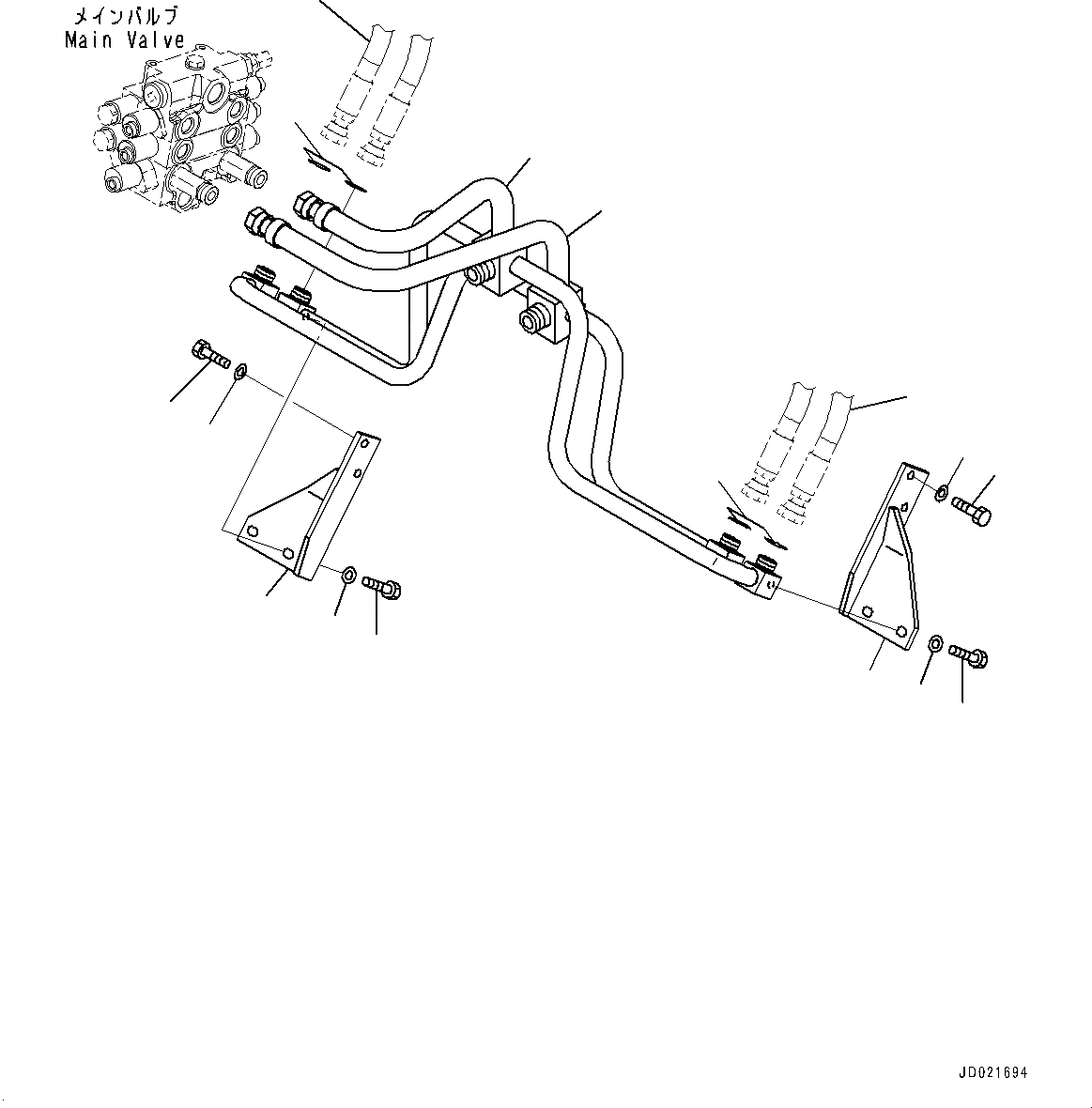 メインバルブ
Main Valve

JD021694