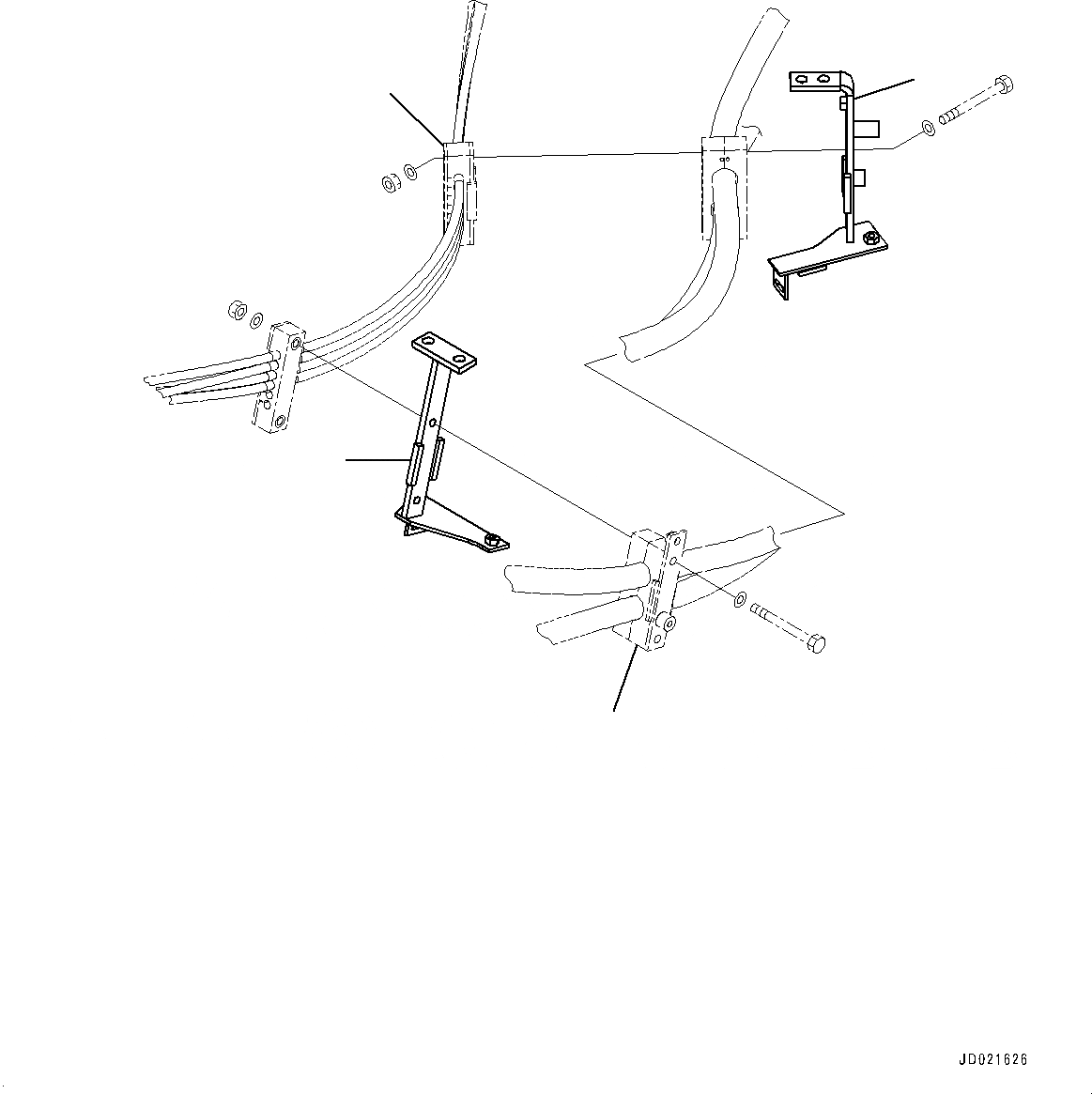 JD021626