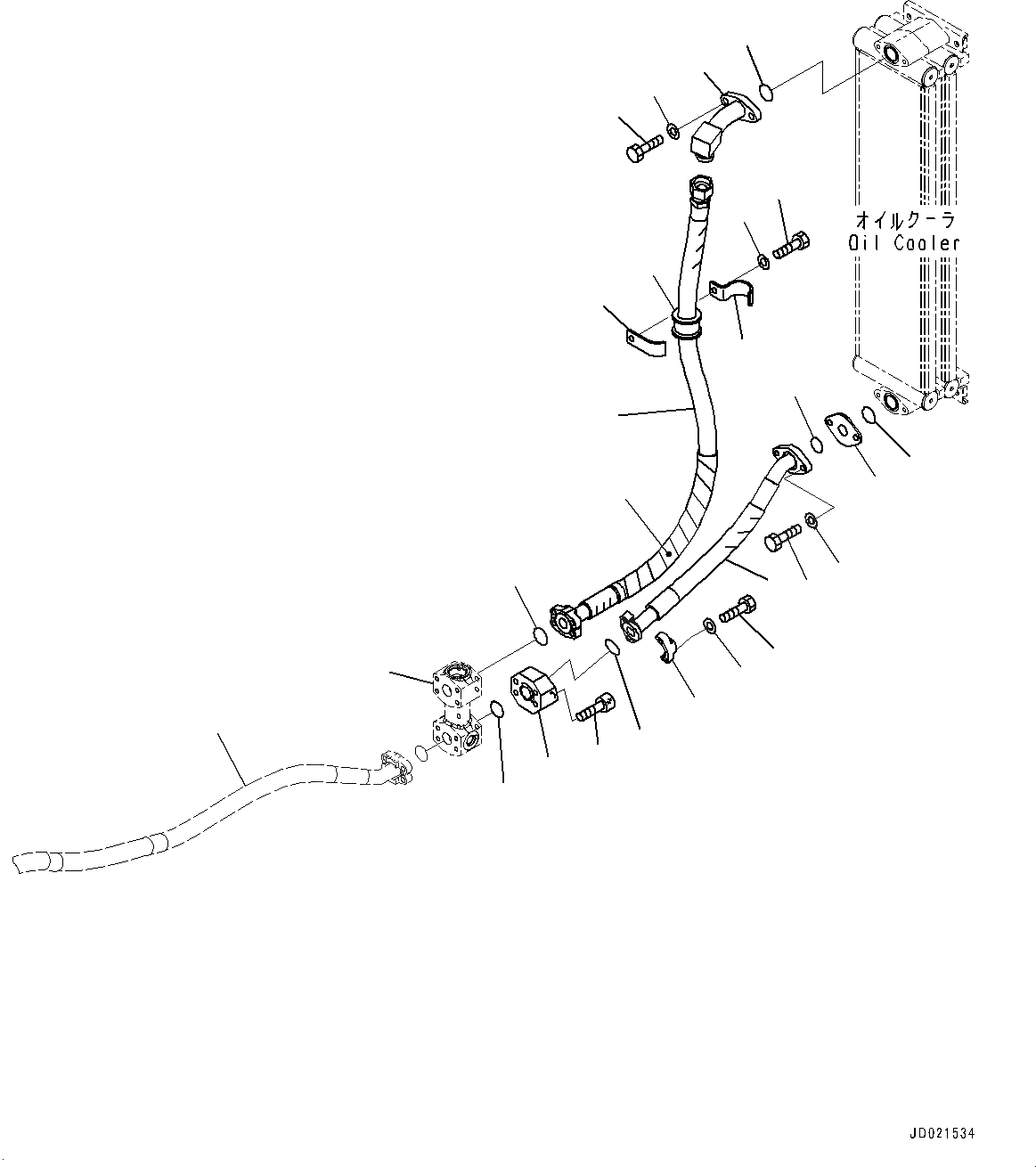 オイルクーラ
Oil Cooler

JD021534