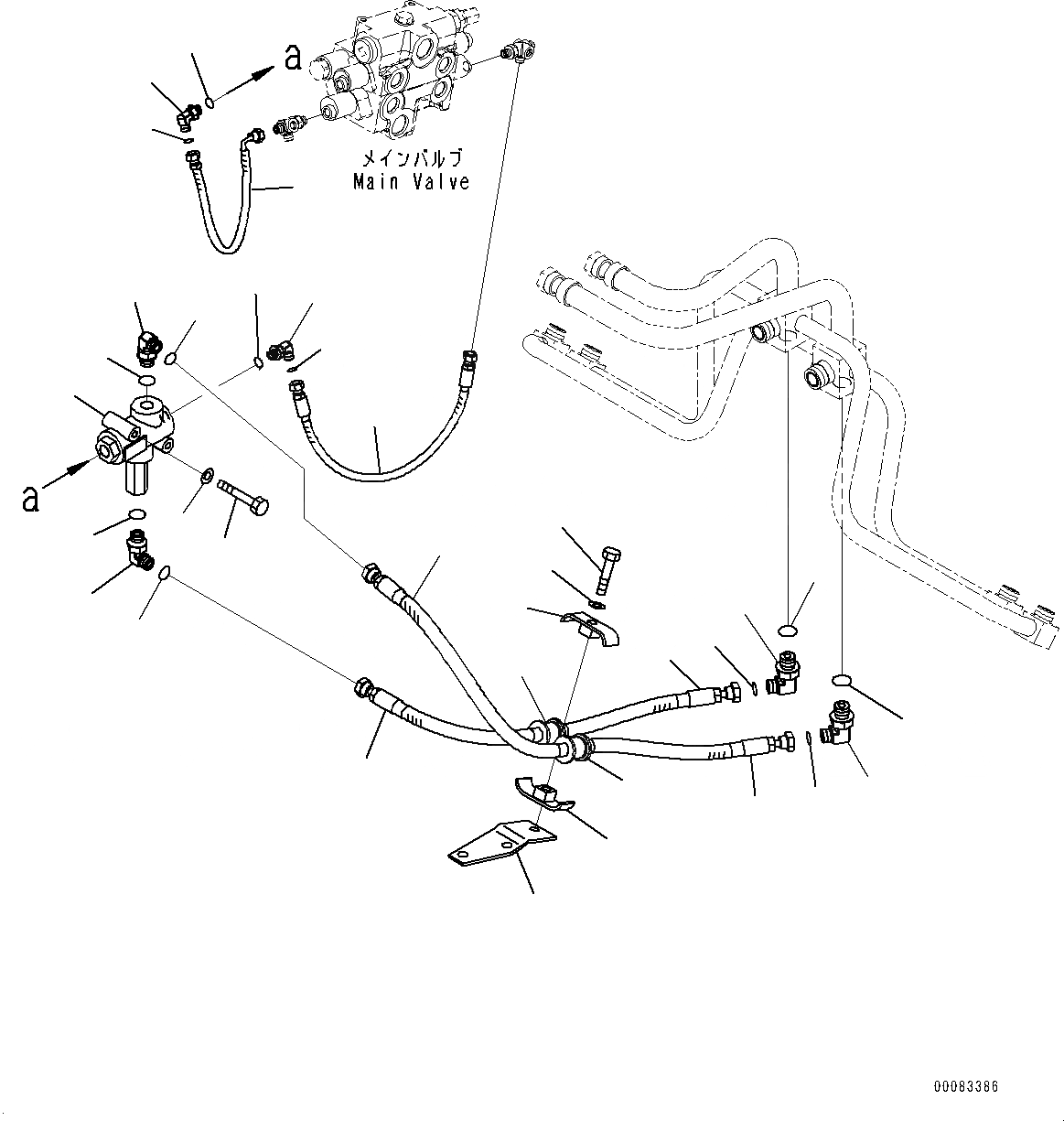 a

メインバルブ
Main Valve

a

00083386