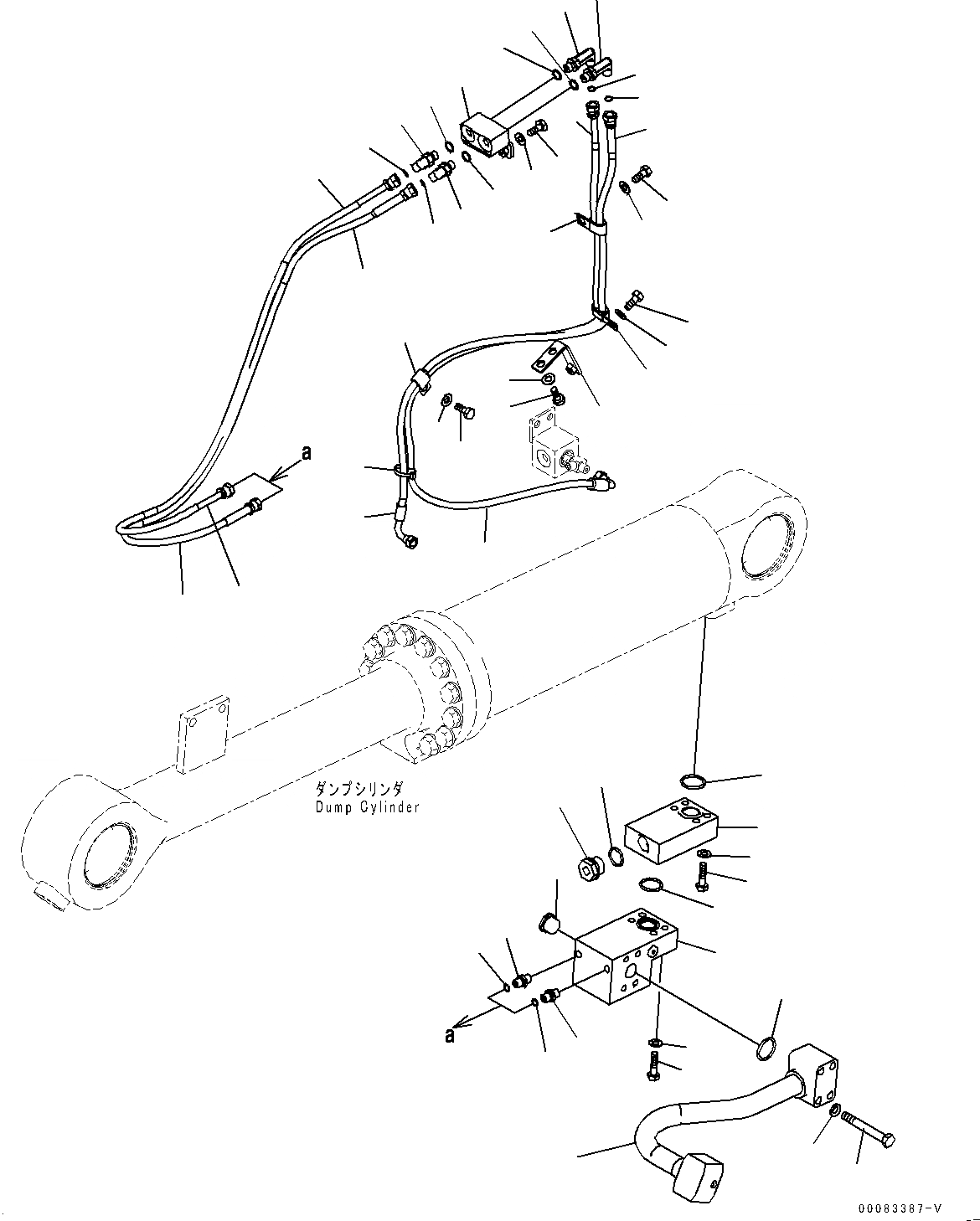 a

ダンプシリンダ
Dump Cylinder

a

00083387-V