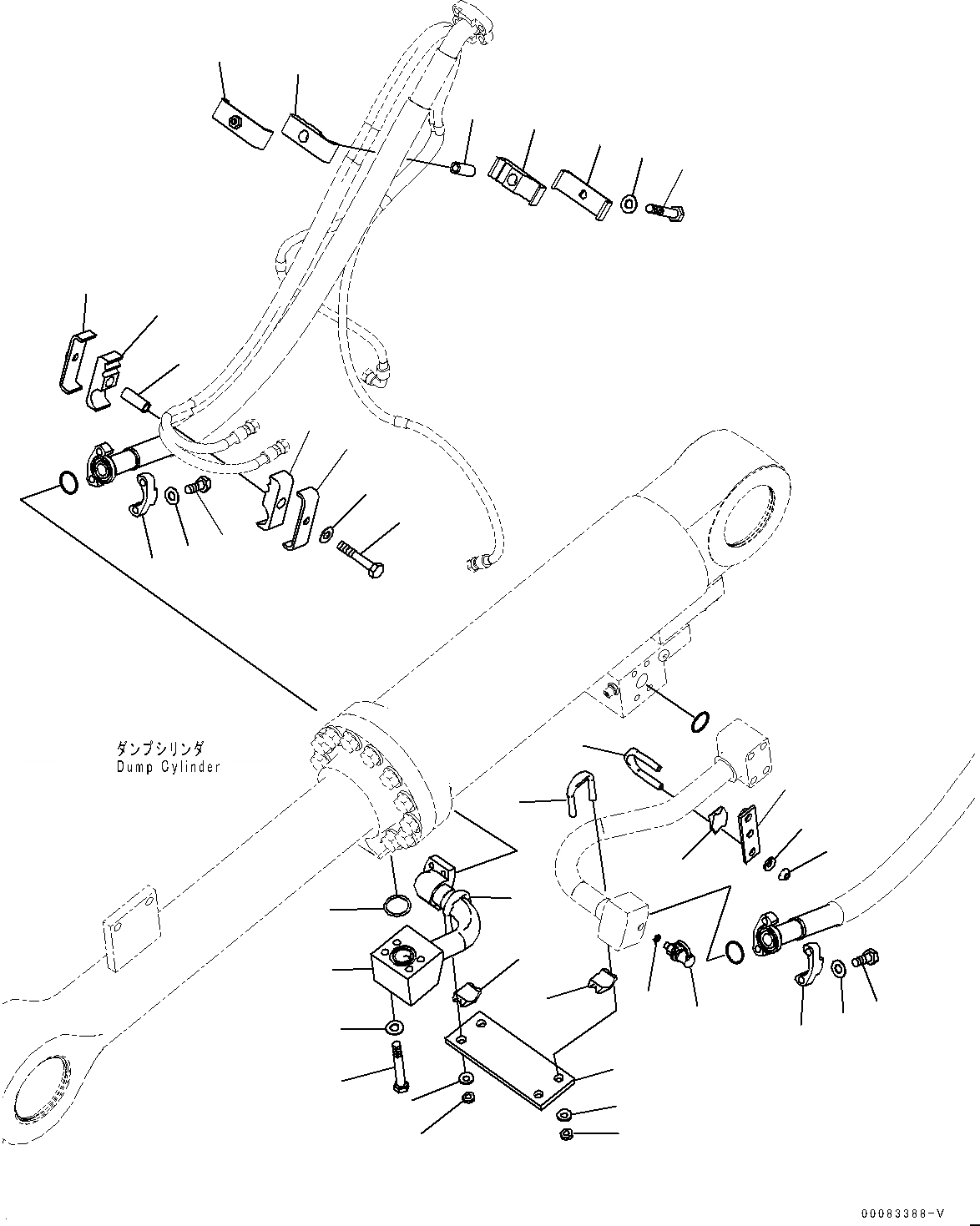 ダンプシリンダ
Dump Cylinder

00083388-V