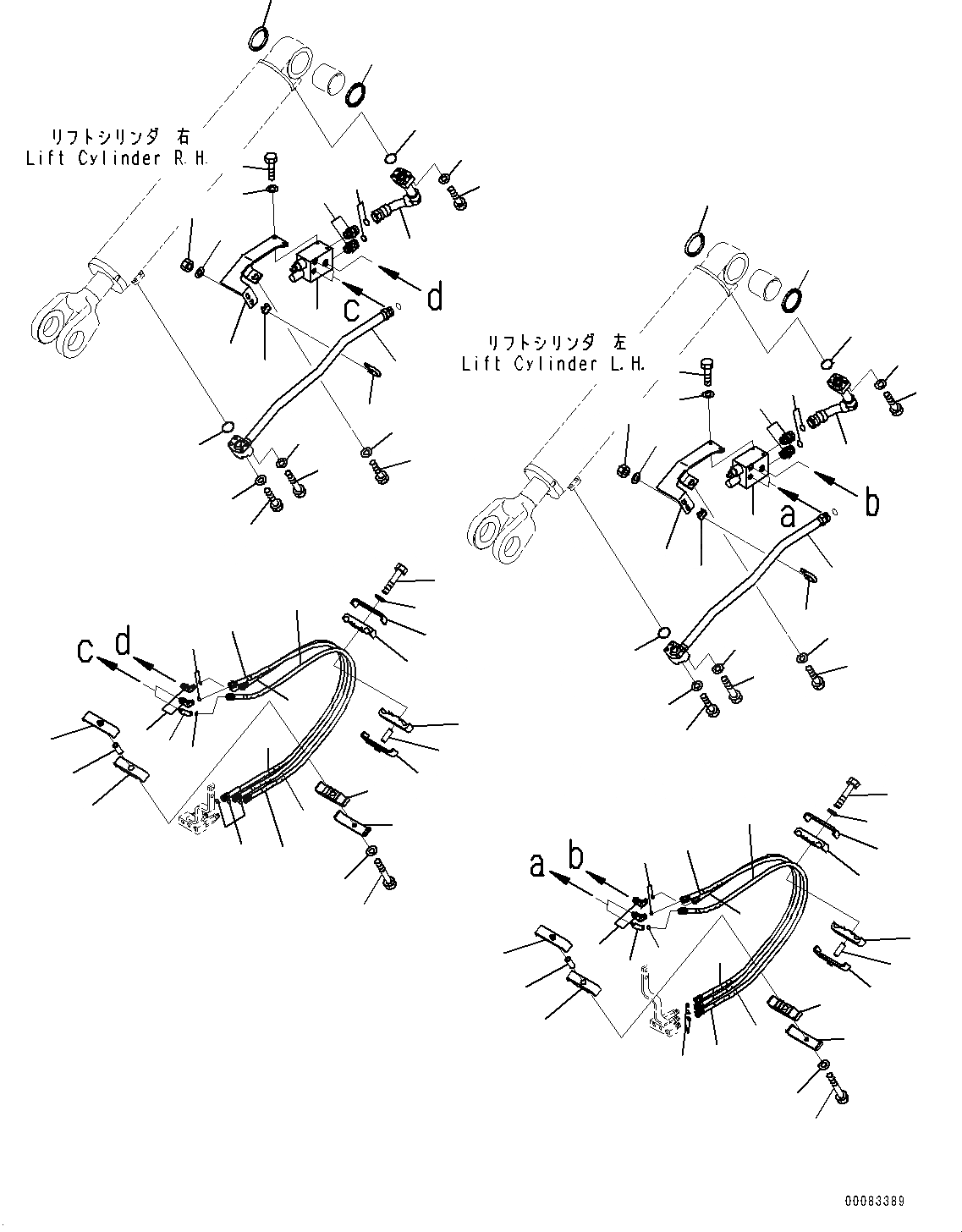 リフトシリンダ 右
Lift Cylinder R.H.

c
d

リフトシリンダ 左
Lift Cylinder L.H.

a
b

c
d

a
b

00083389