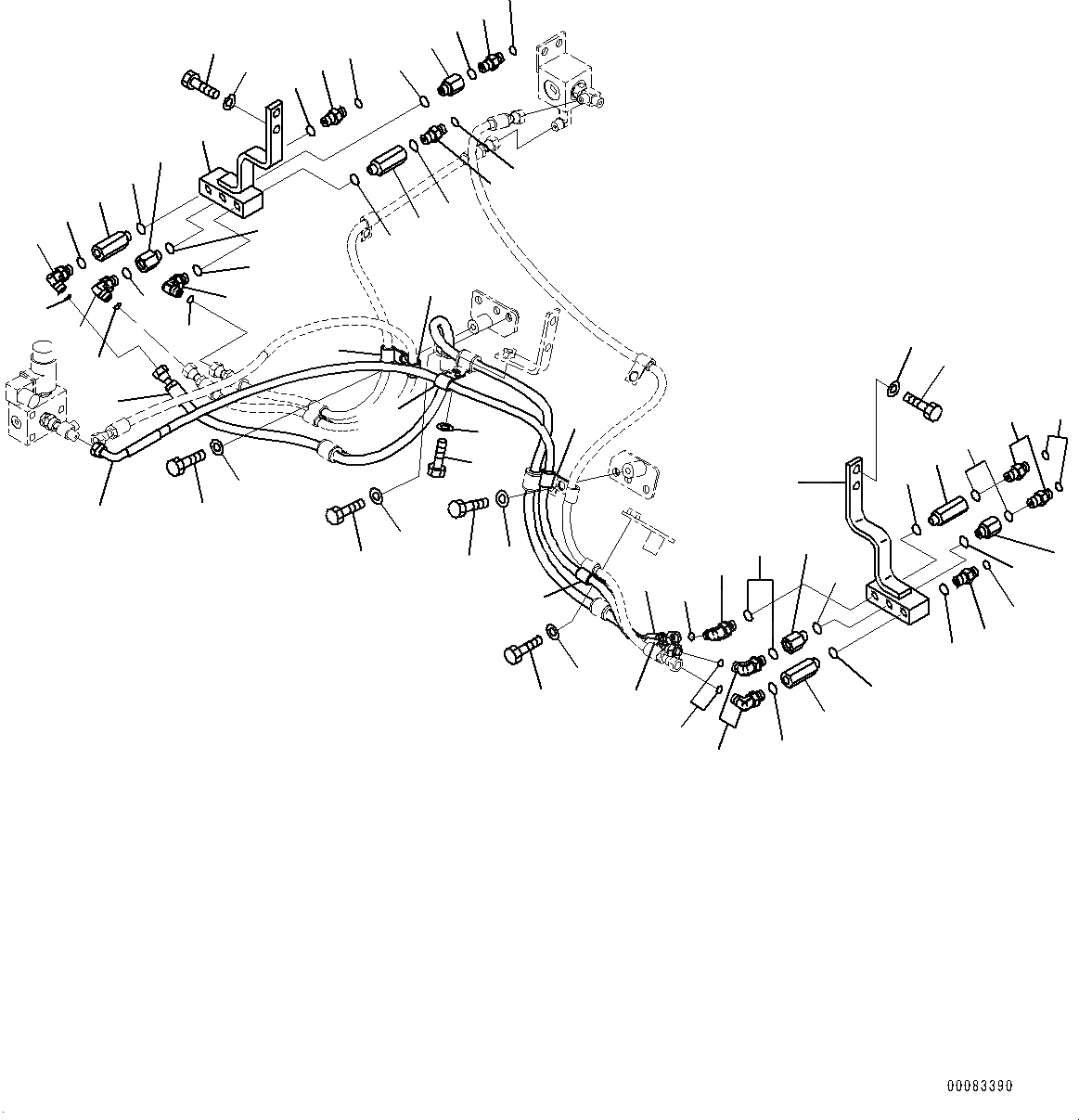 00083390