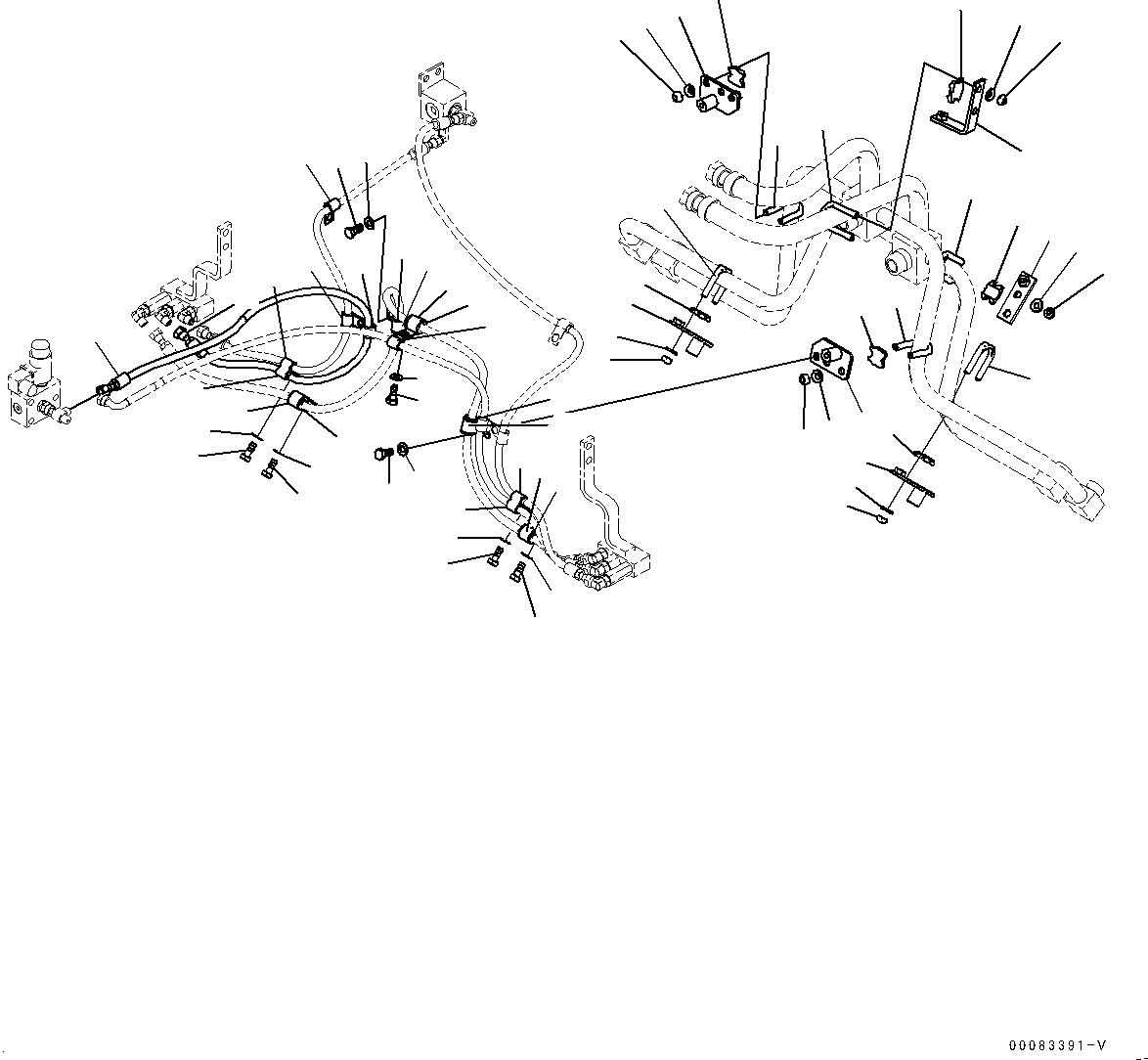 00083391-V