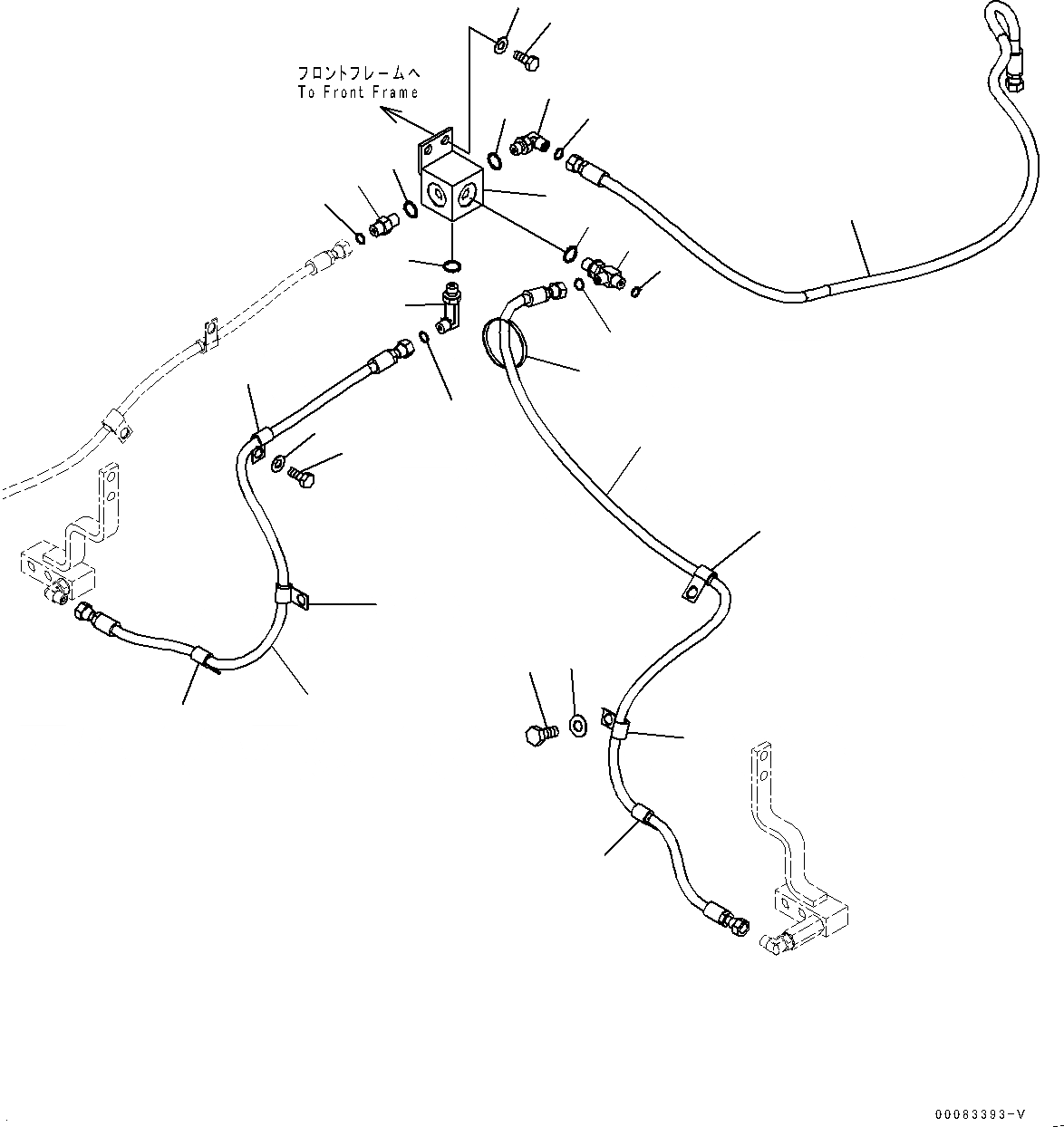 フロントフレームへ
To Front Frame

00083393-V