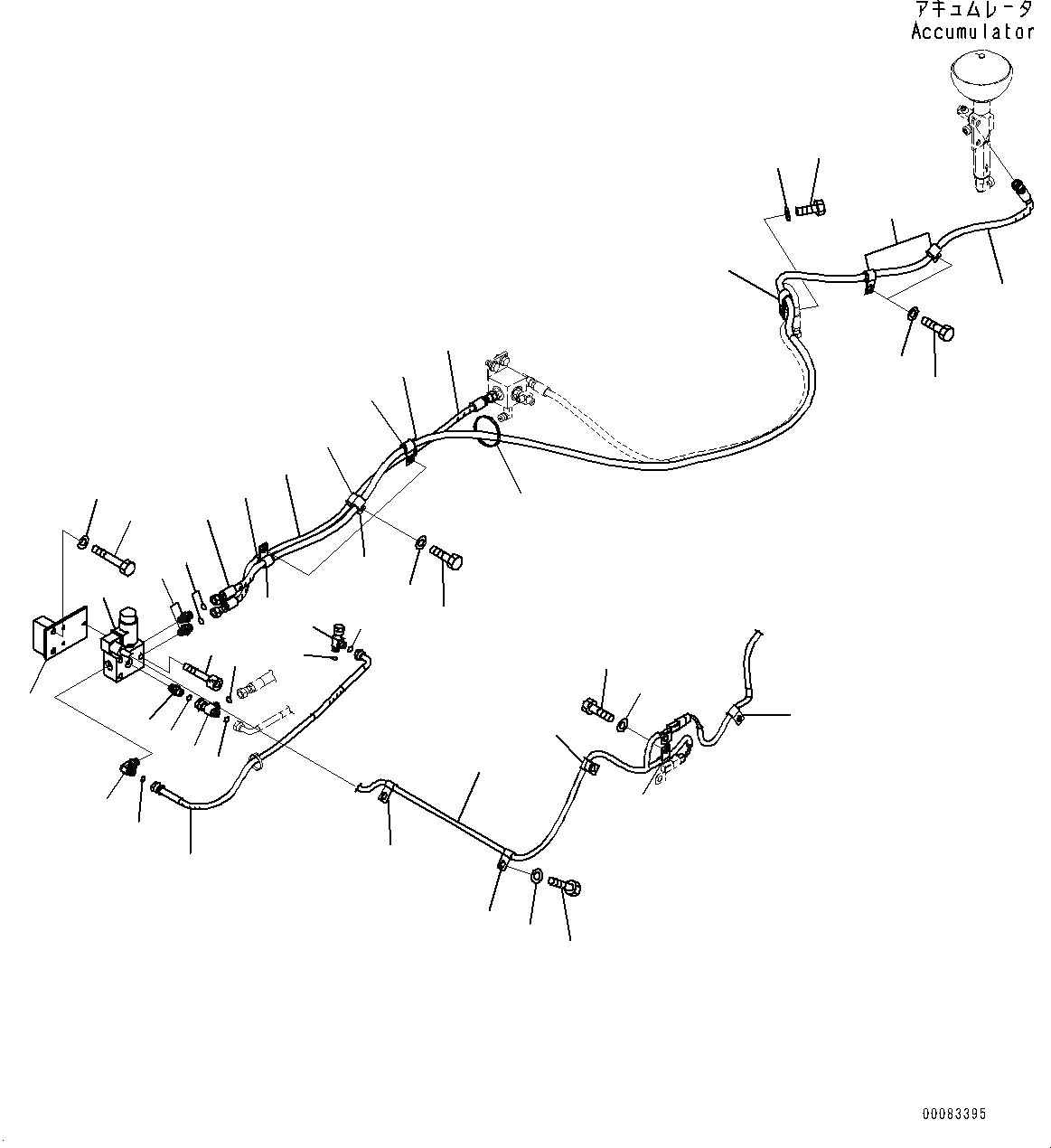 アキュムレータ
Accumulator

00083395