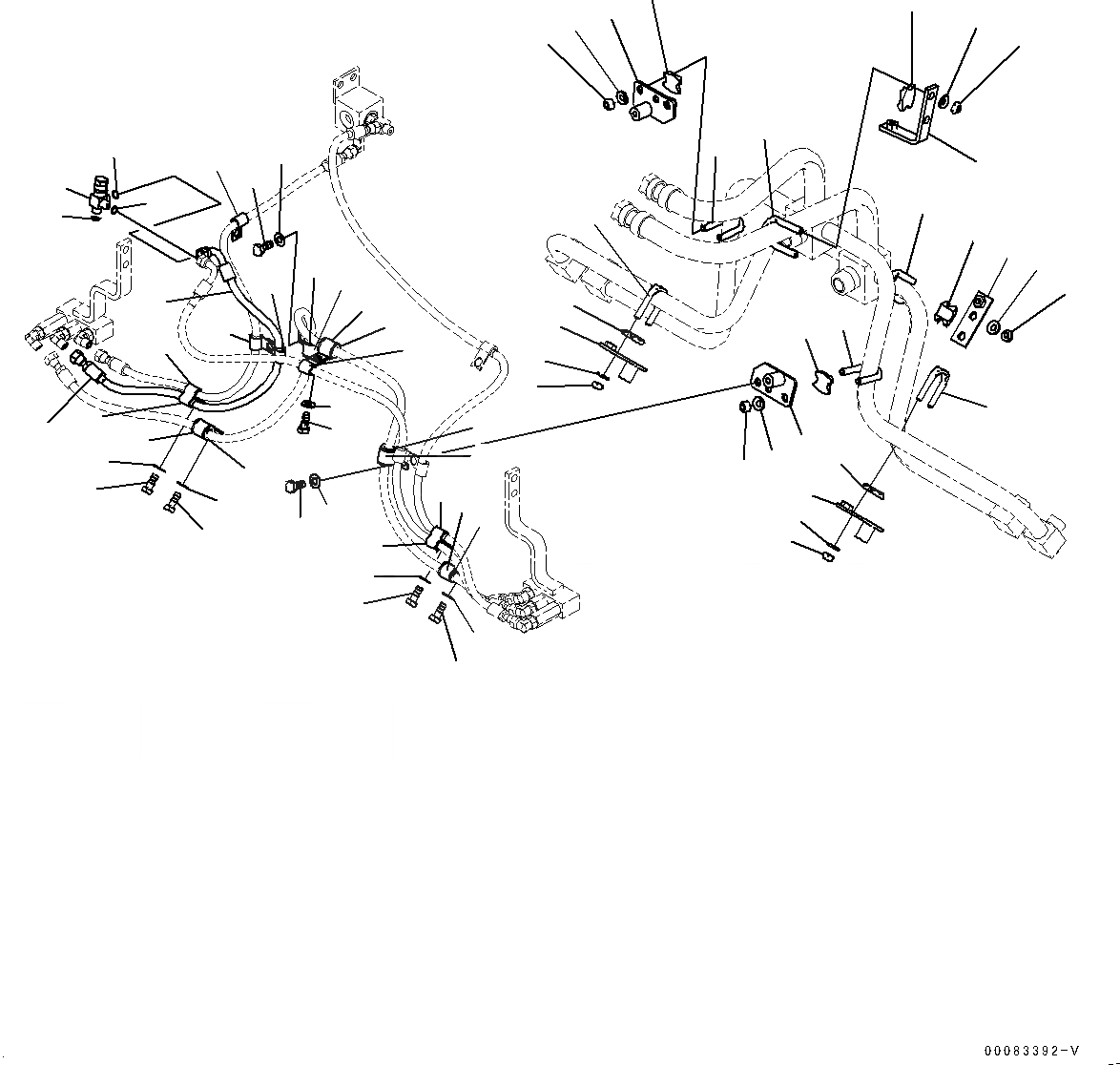 00083392-V