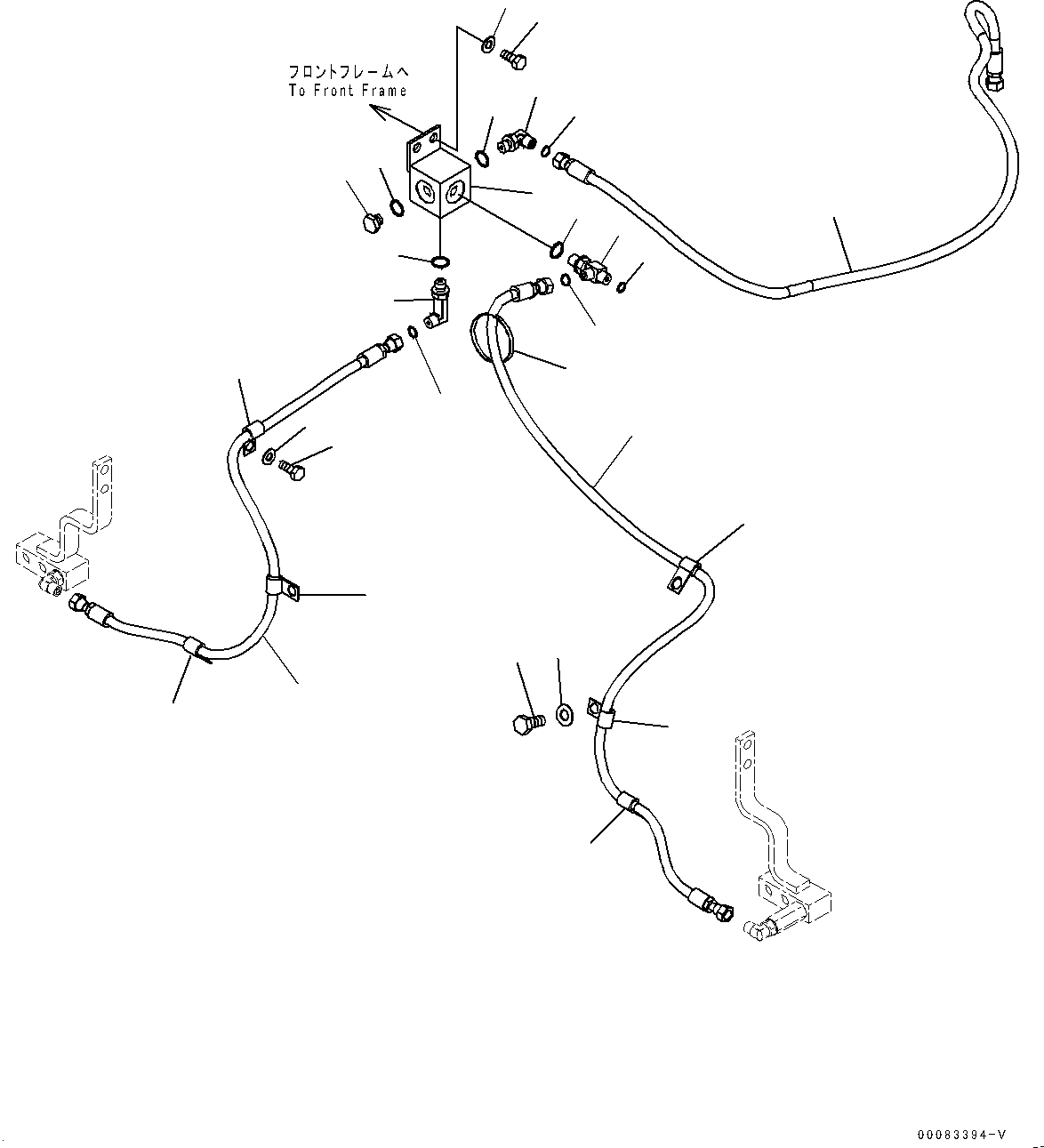 フロントフレームへ
To Front Frame

00083394-V