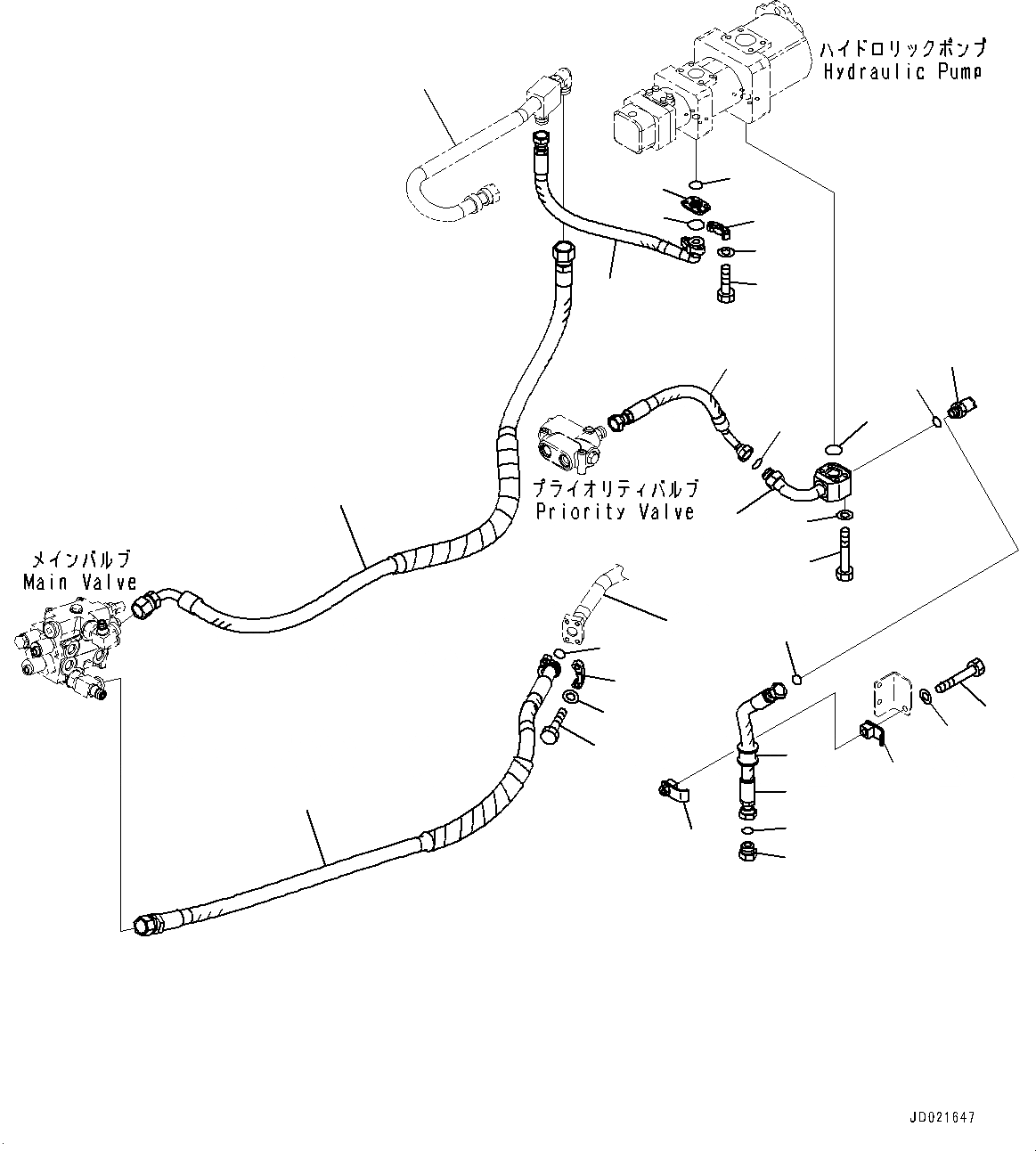 ハイドロリックポンプ
Hydraulic Pump

プライオリティバルブ
Priority Valve

メインバルブ
Main Valve

JD021647