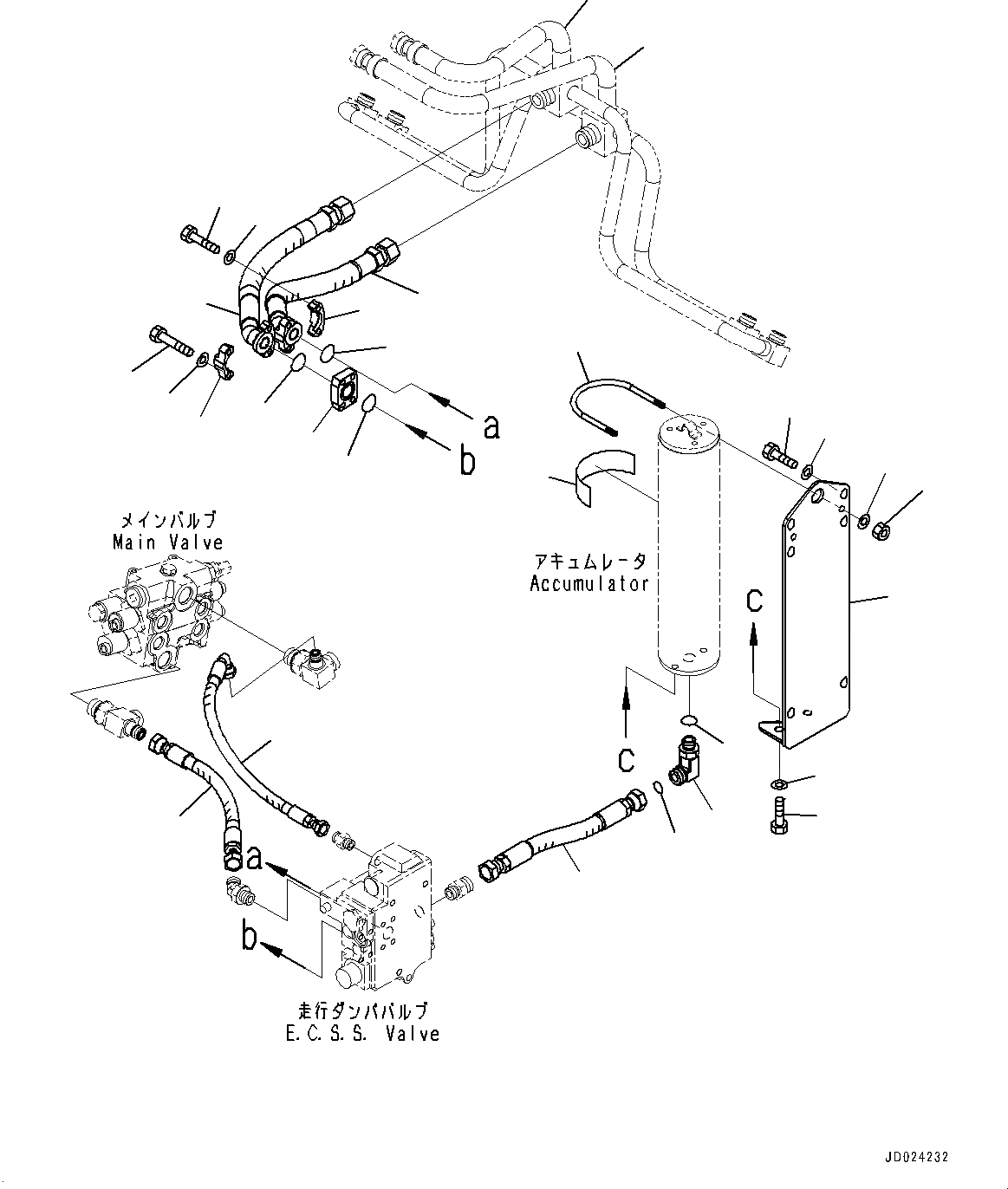 a

b

メインバルブ
Main Valve

アキュムレータ
Accumulator

c

c

a

b

走行ダンパバルブ
E.C.S.S. Valve

JD024232